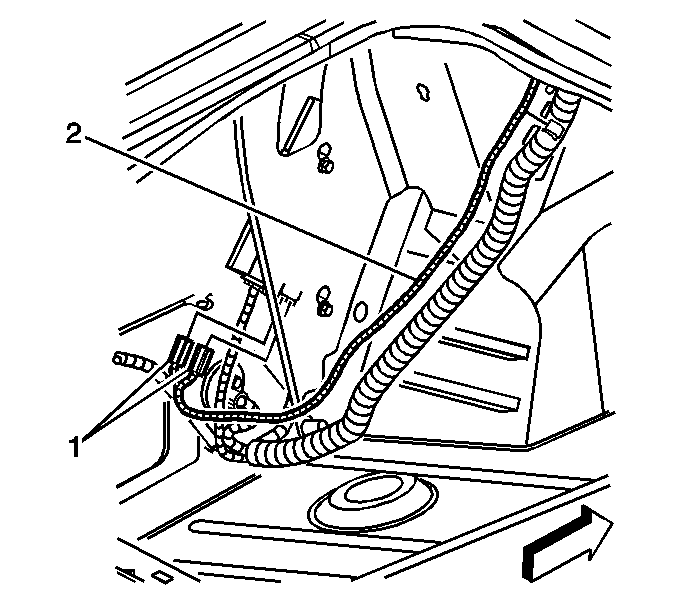 2
1