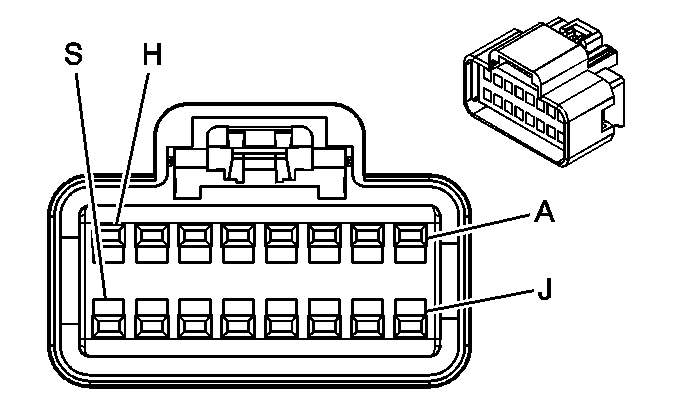 S
H
A
J