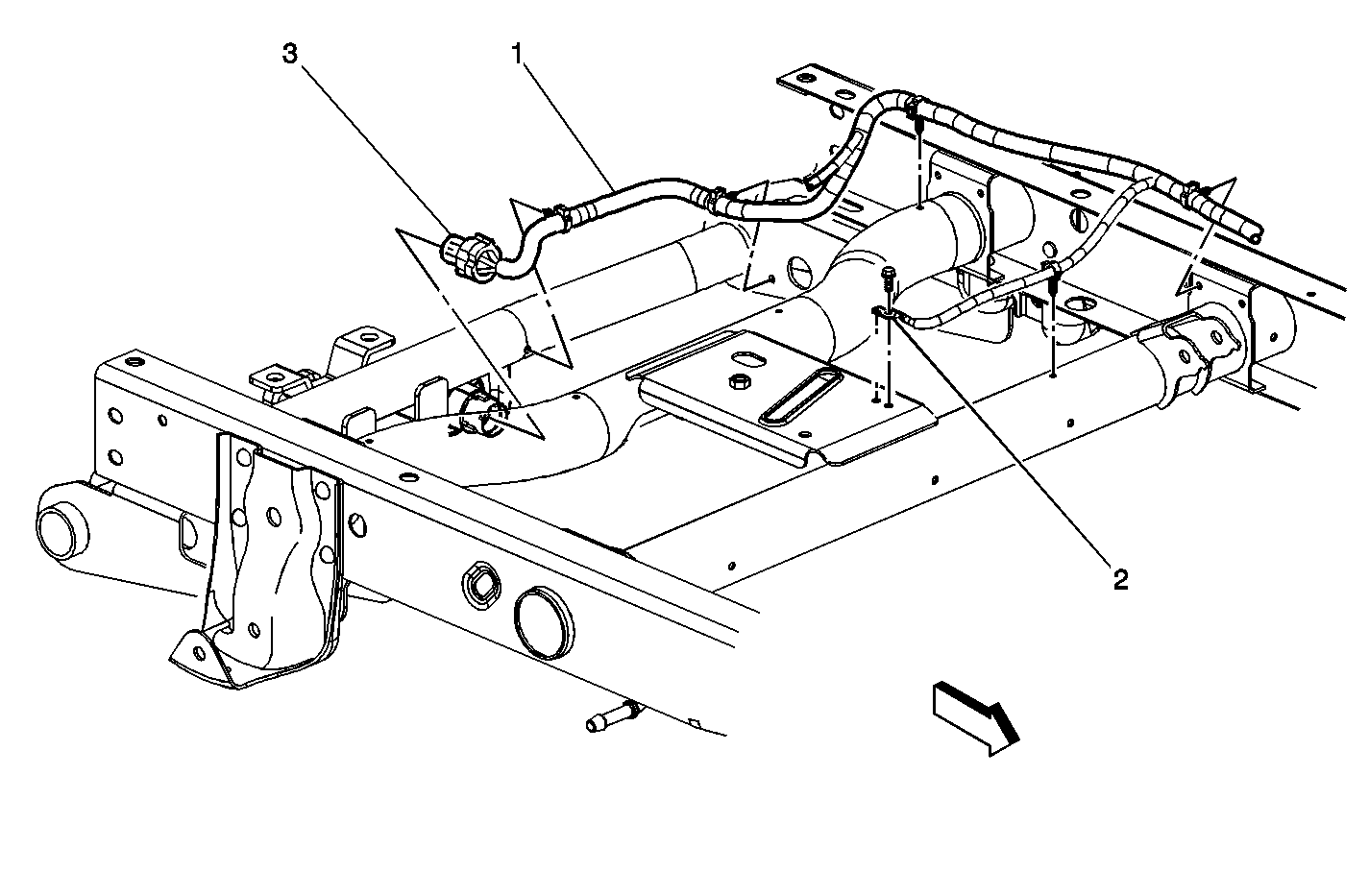 3
1
2