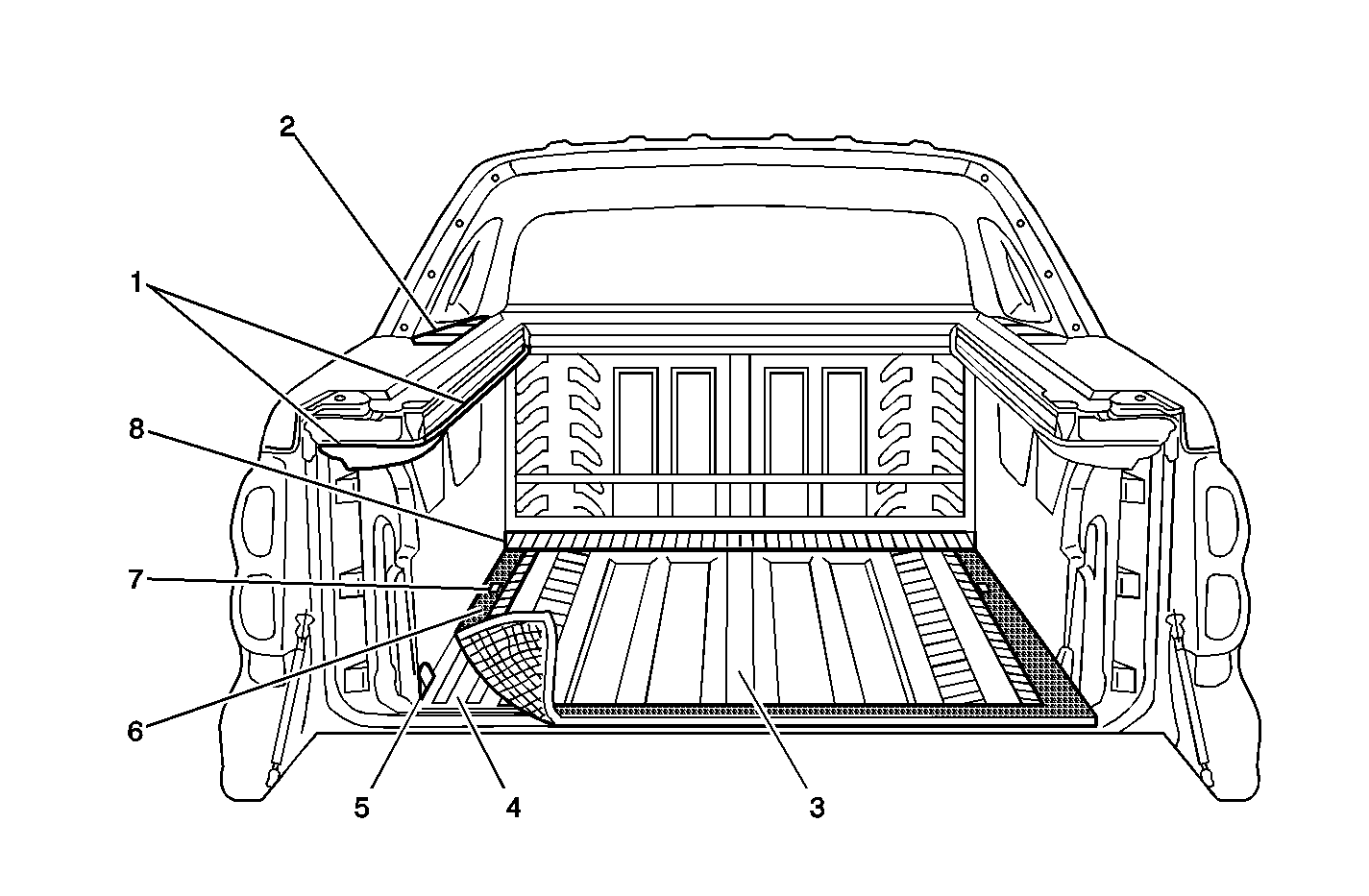 2
1
8
7
6
5
4
3