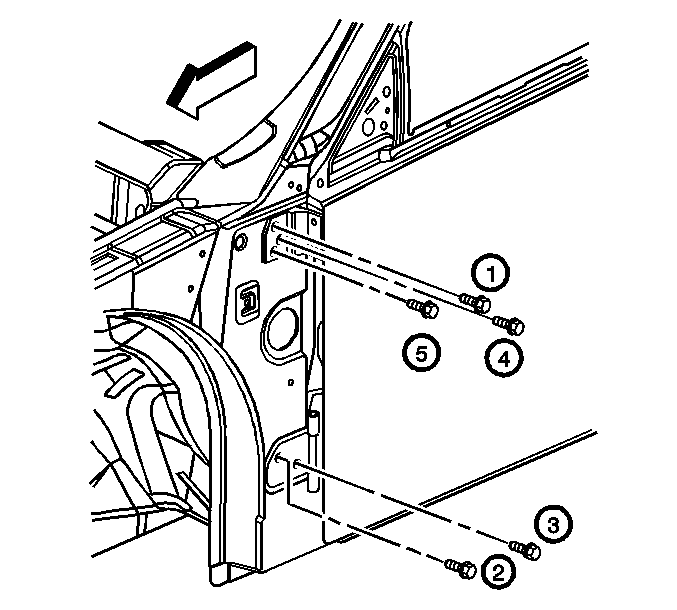 1
5
4
3
2