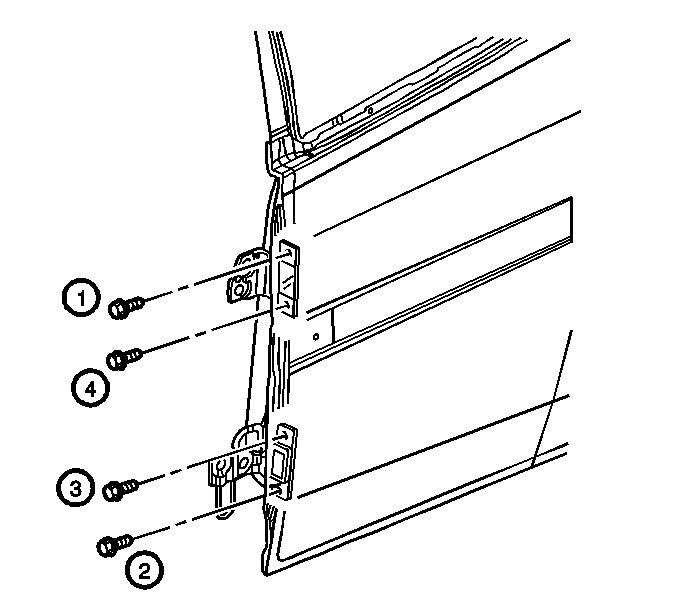 1
4
3
2