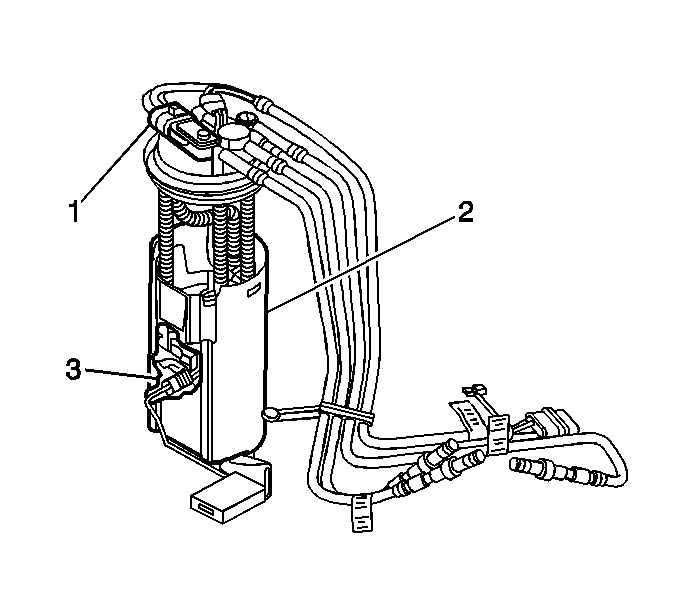 1

2

3