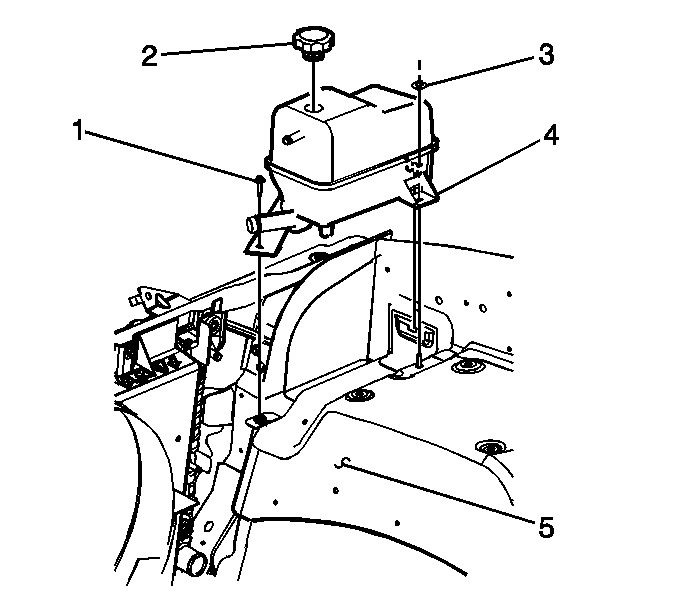 2
3
1
4
5