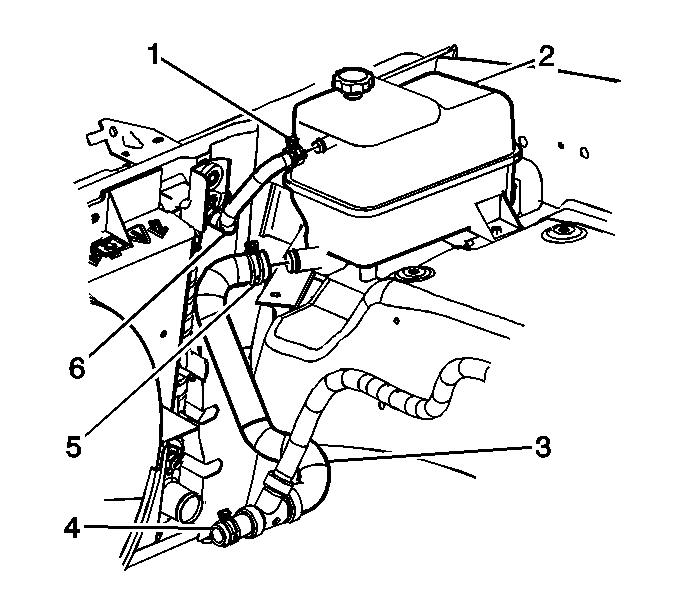 1
2
6
5
3
4