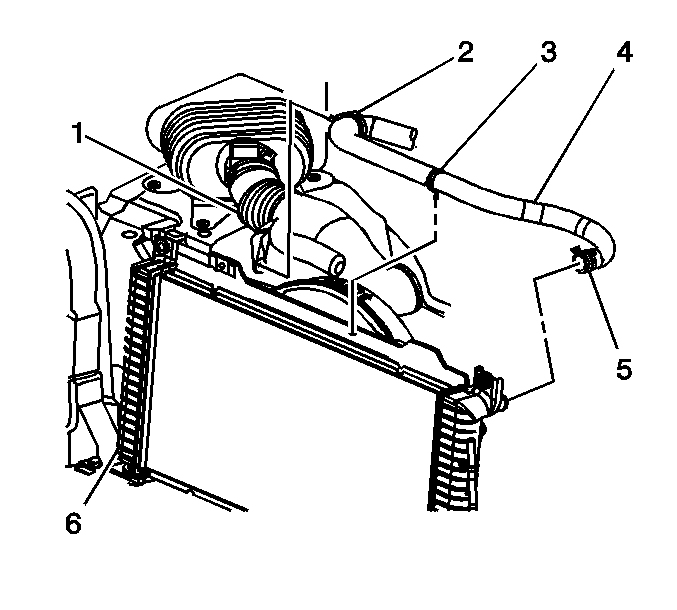 2
3
4
1
5
6