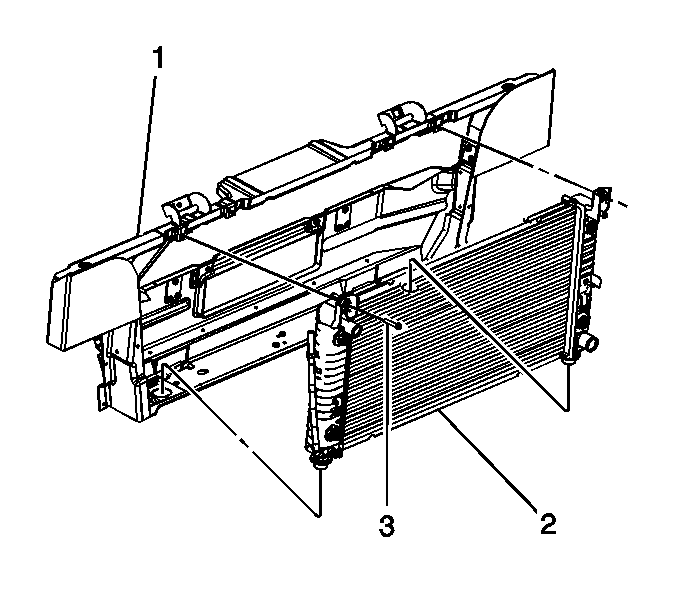 1

3

2