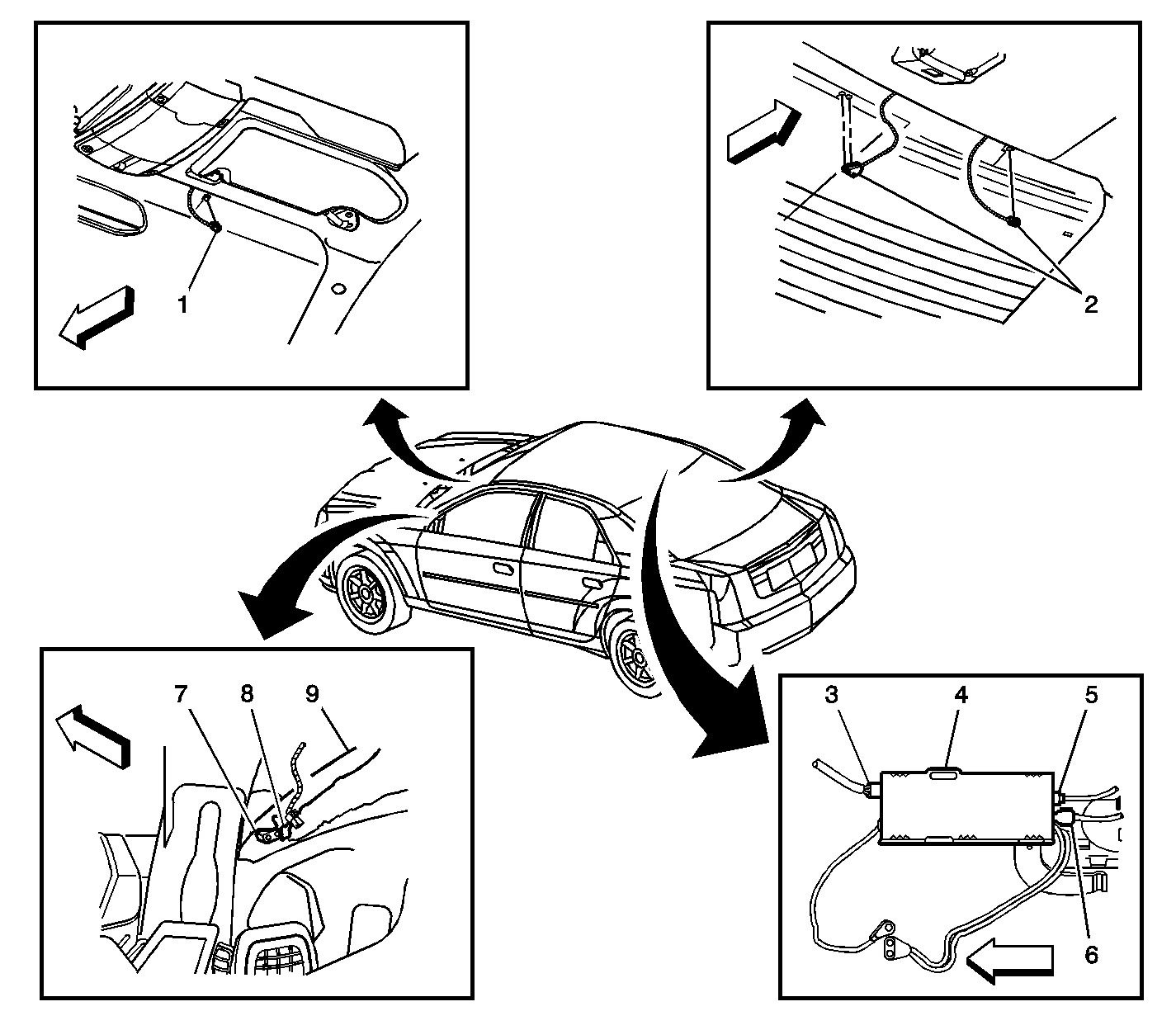 1

2

7 8 9

3 4 5

6