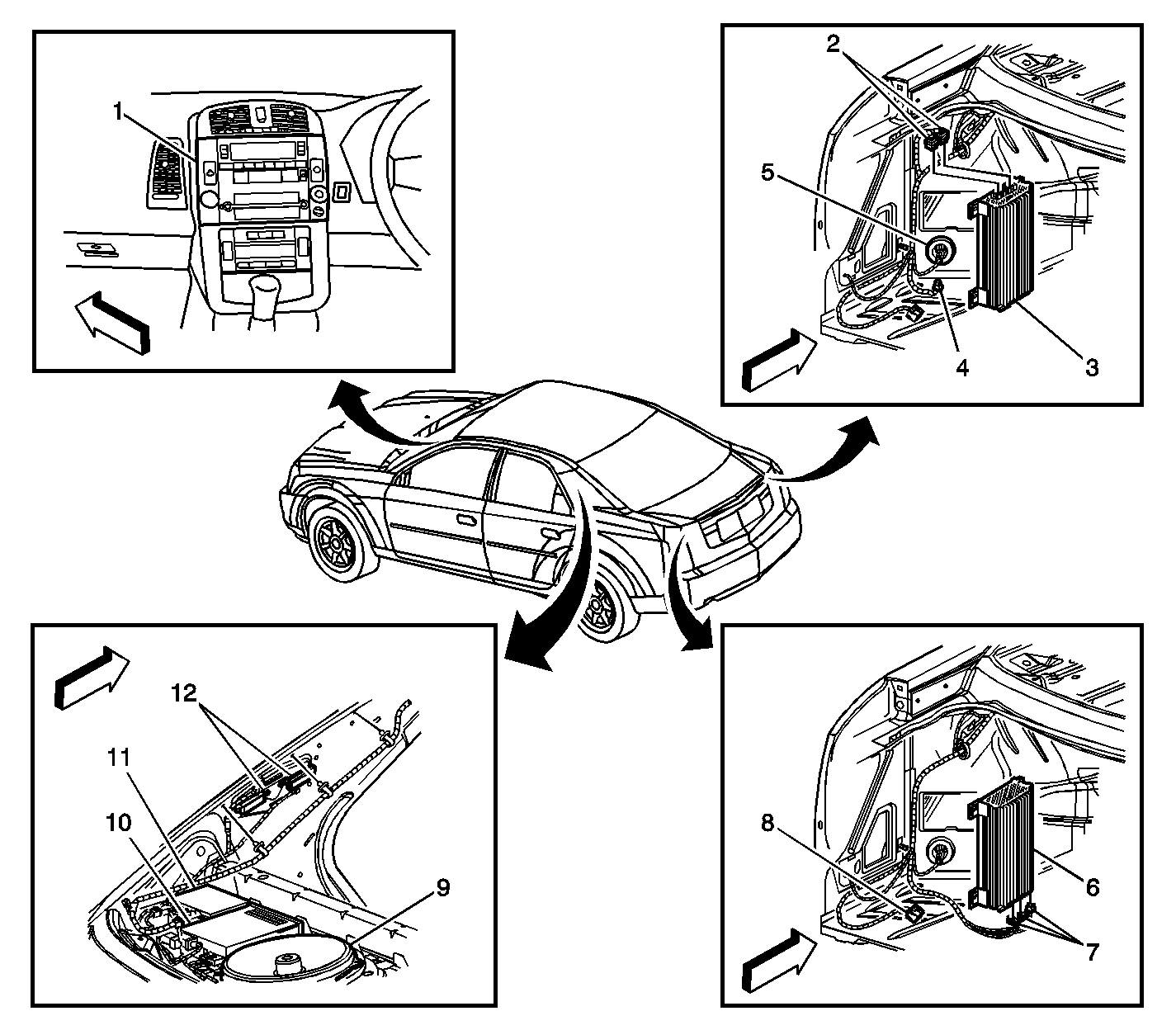 1

2
5
4
3

12
11
10
9

8
6
7