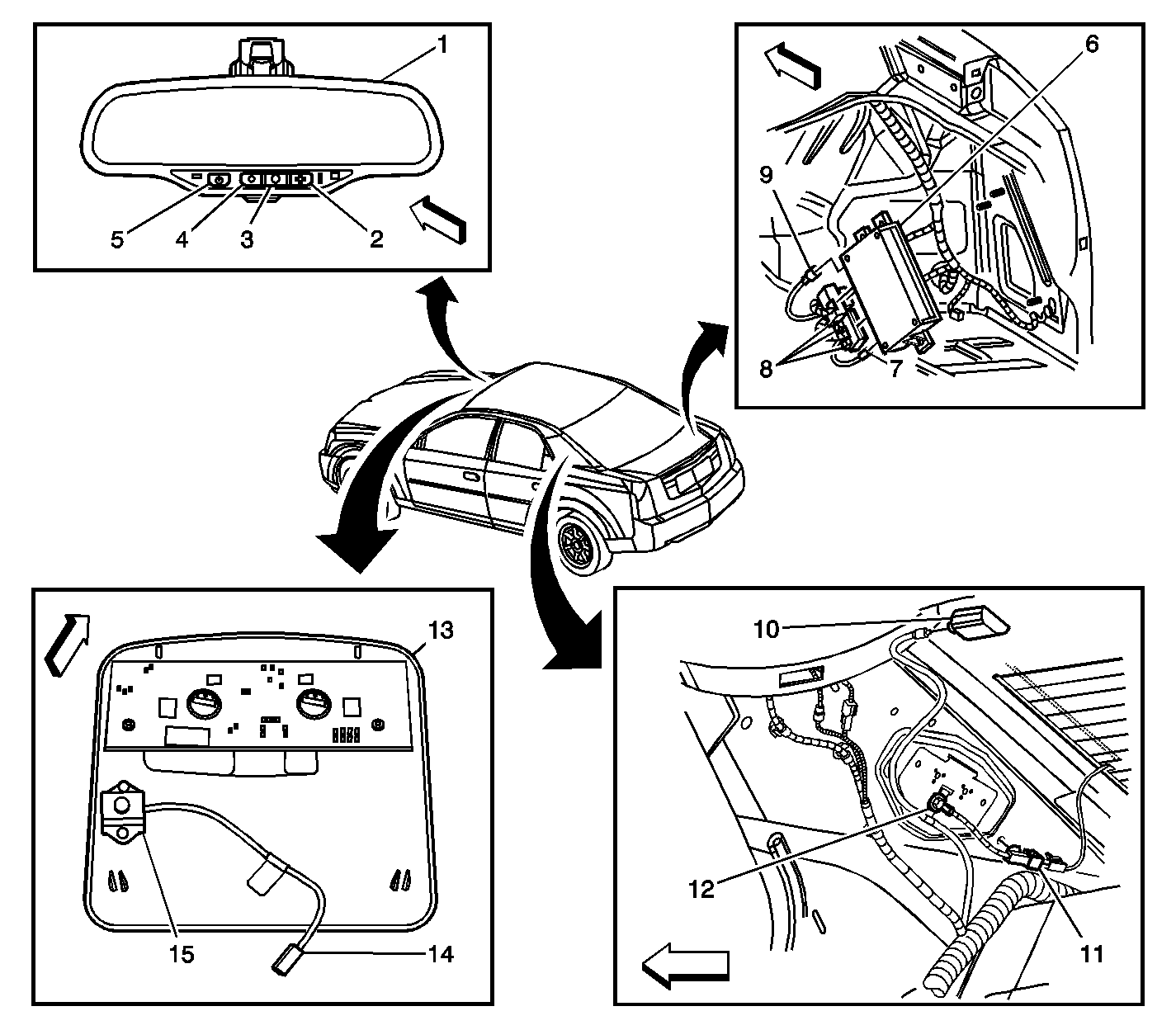 1
5
4
3
2
6
9
8
7
13
15
14
10
12
11