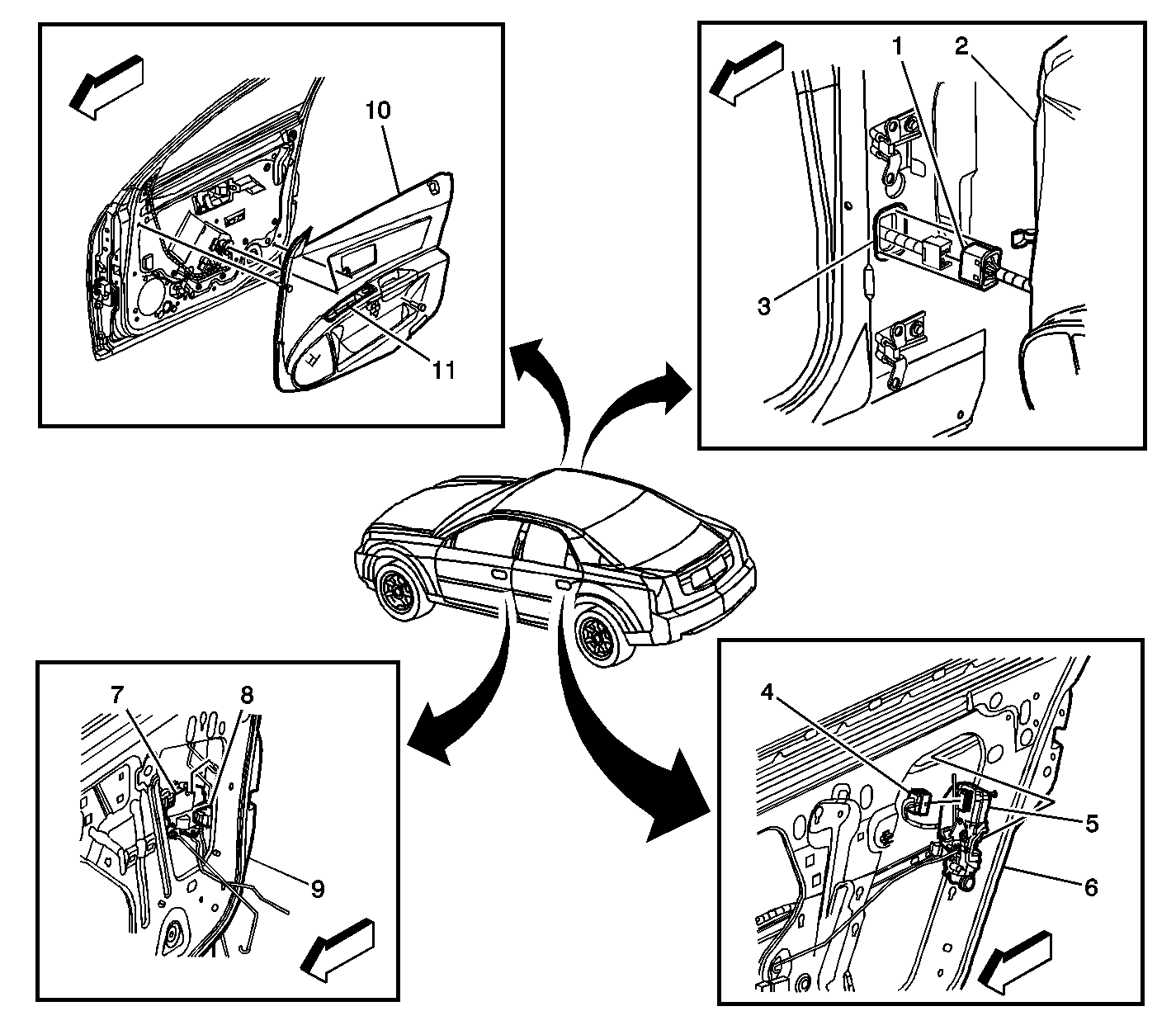 10
11
1
2
3
7
8
9
4
5
6