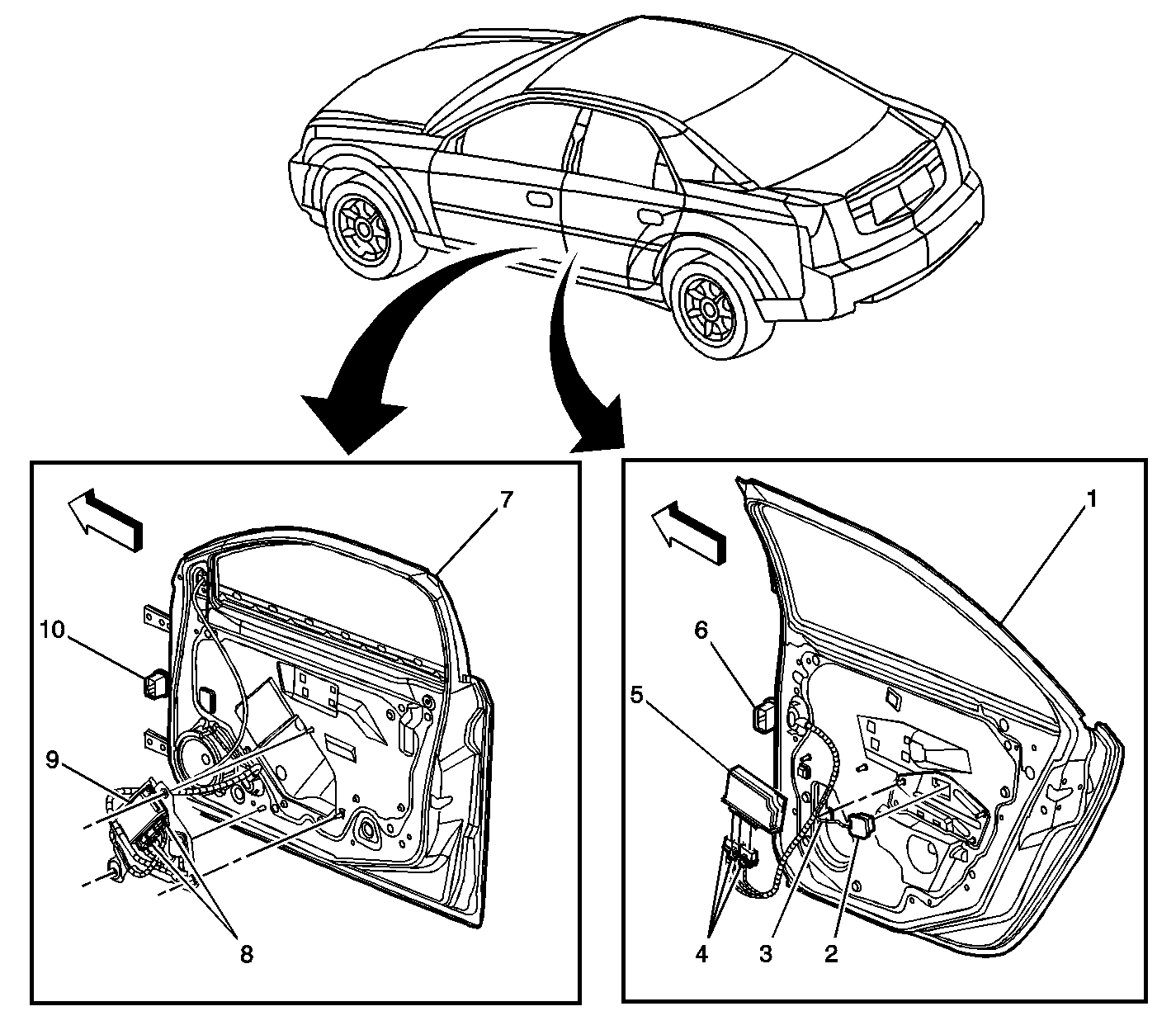 7
10
9
8
1
6
5
4
3
2