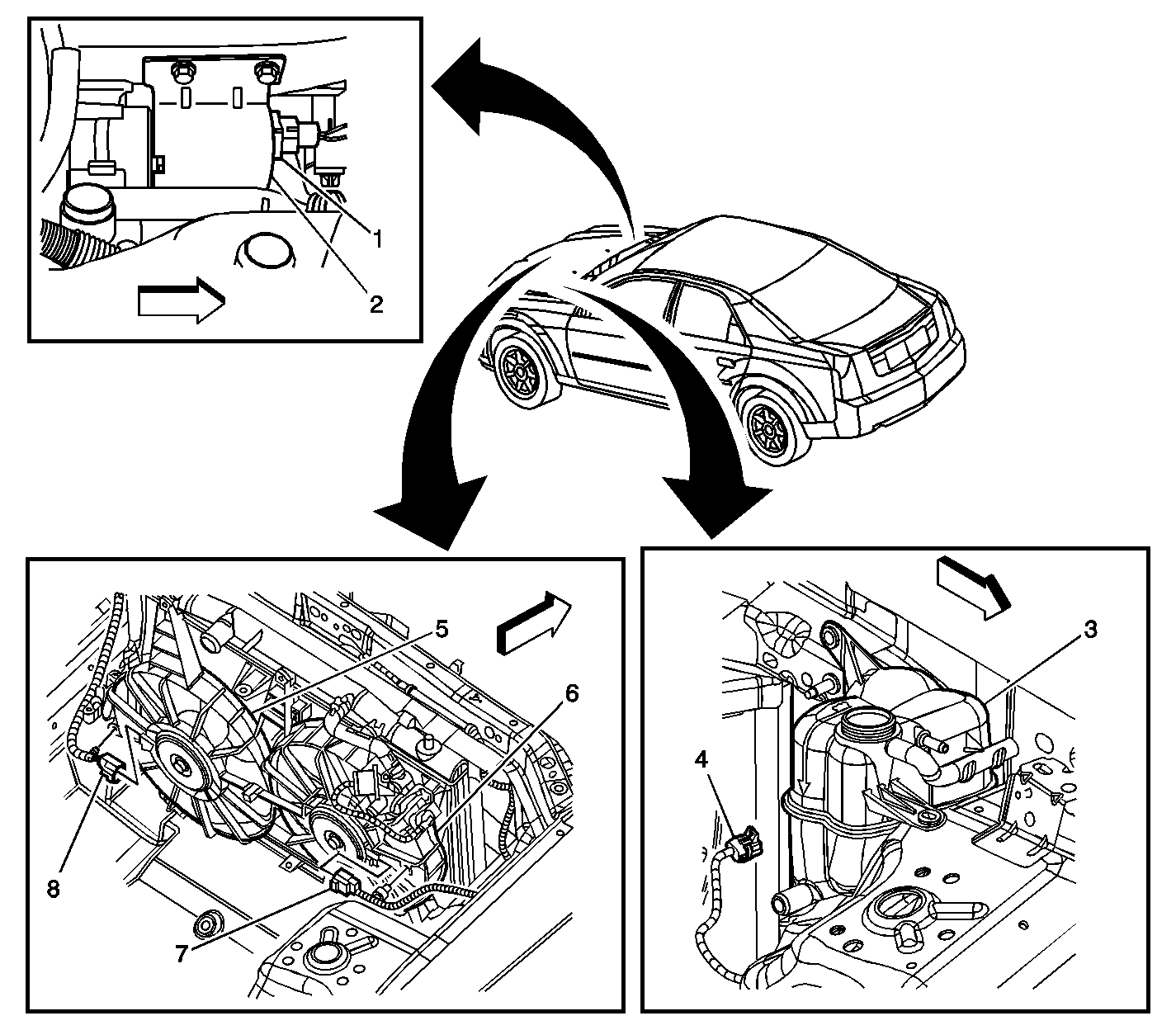 1
2
5
6
8
7
3
4