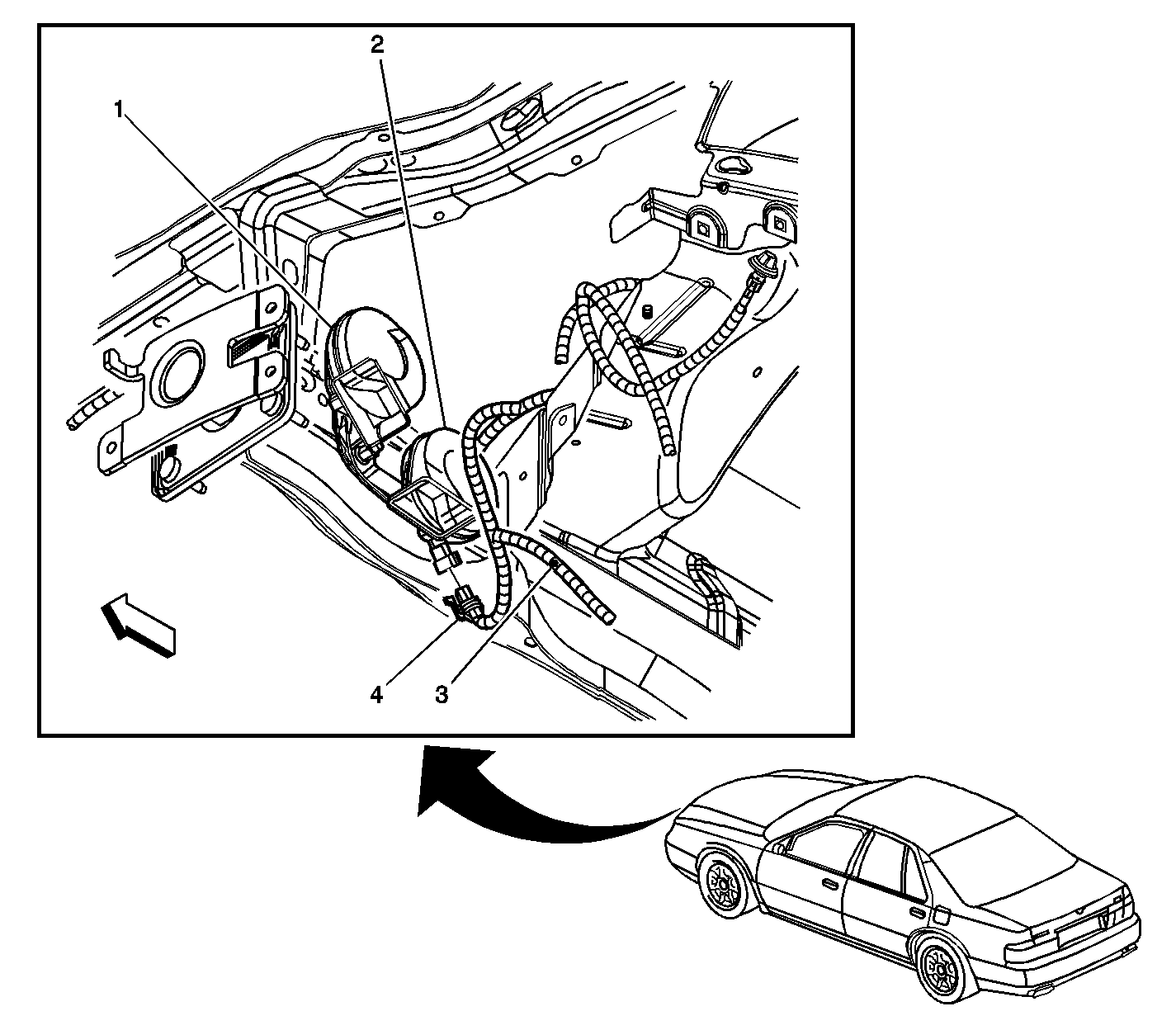 2
1
4
3