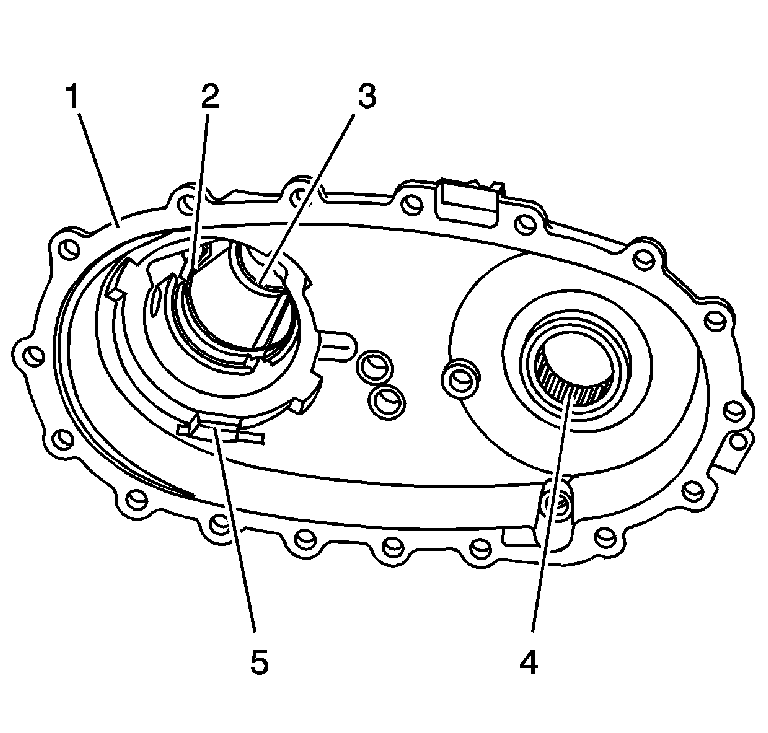 1
2
3
5
4