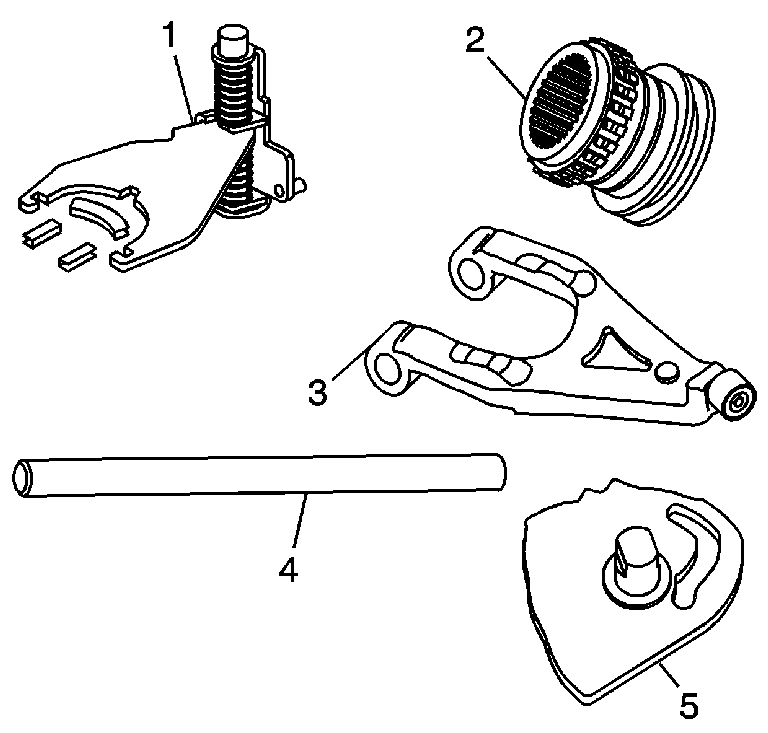 1
2
3
4
5