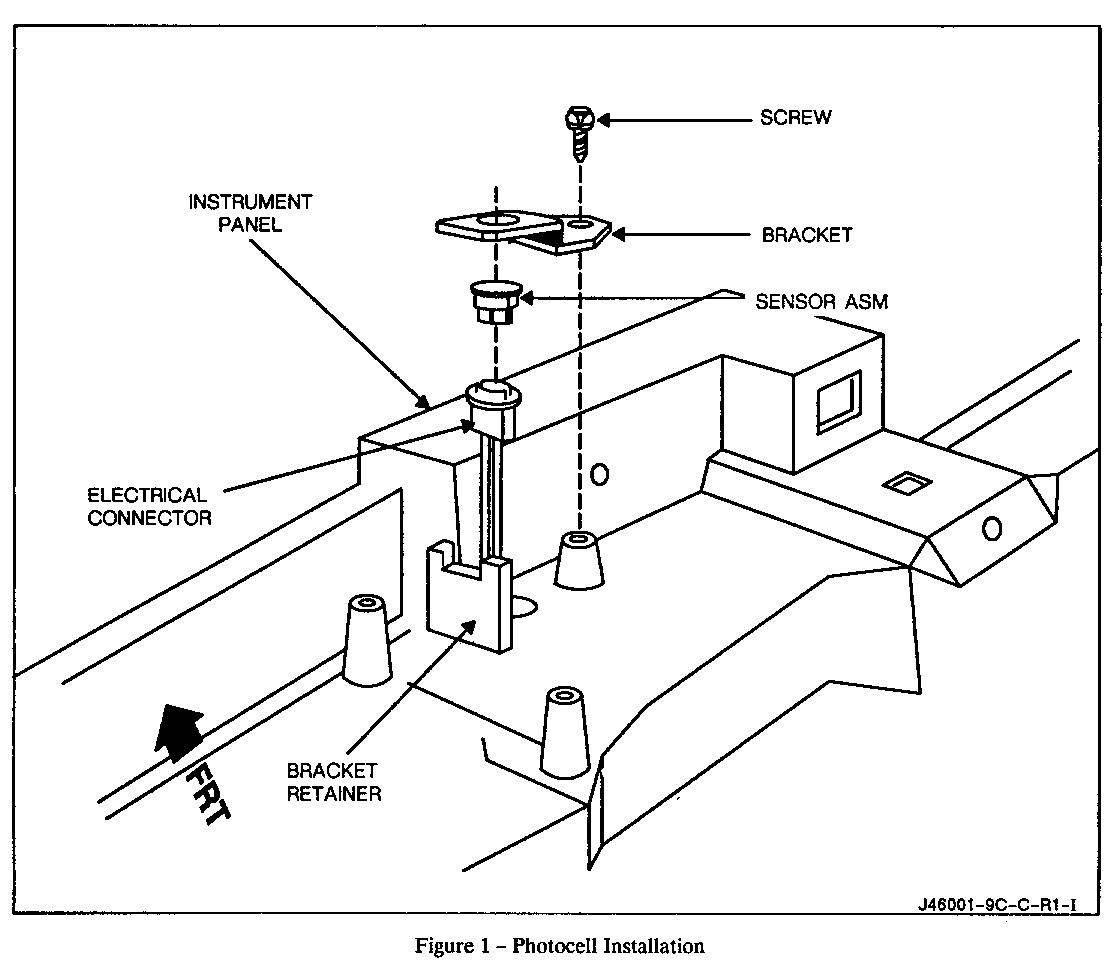 SCREW

INSTRUMENT PANEL

BRACKET

SENSOR ASM

ELECTRICAL CONNECTOR

BRACKET RETAINER

FRT

J46001-9C-C-R1-I

Figure 1 – Photocell Installation