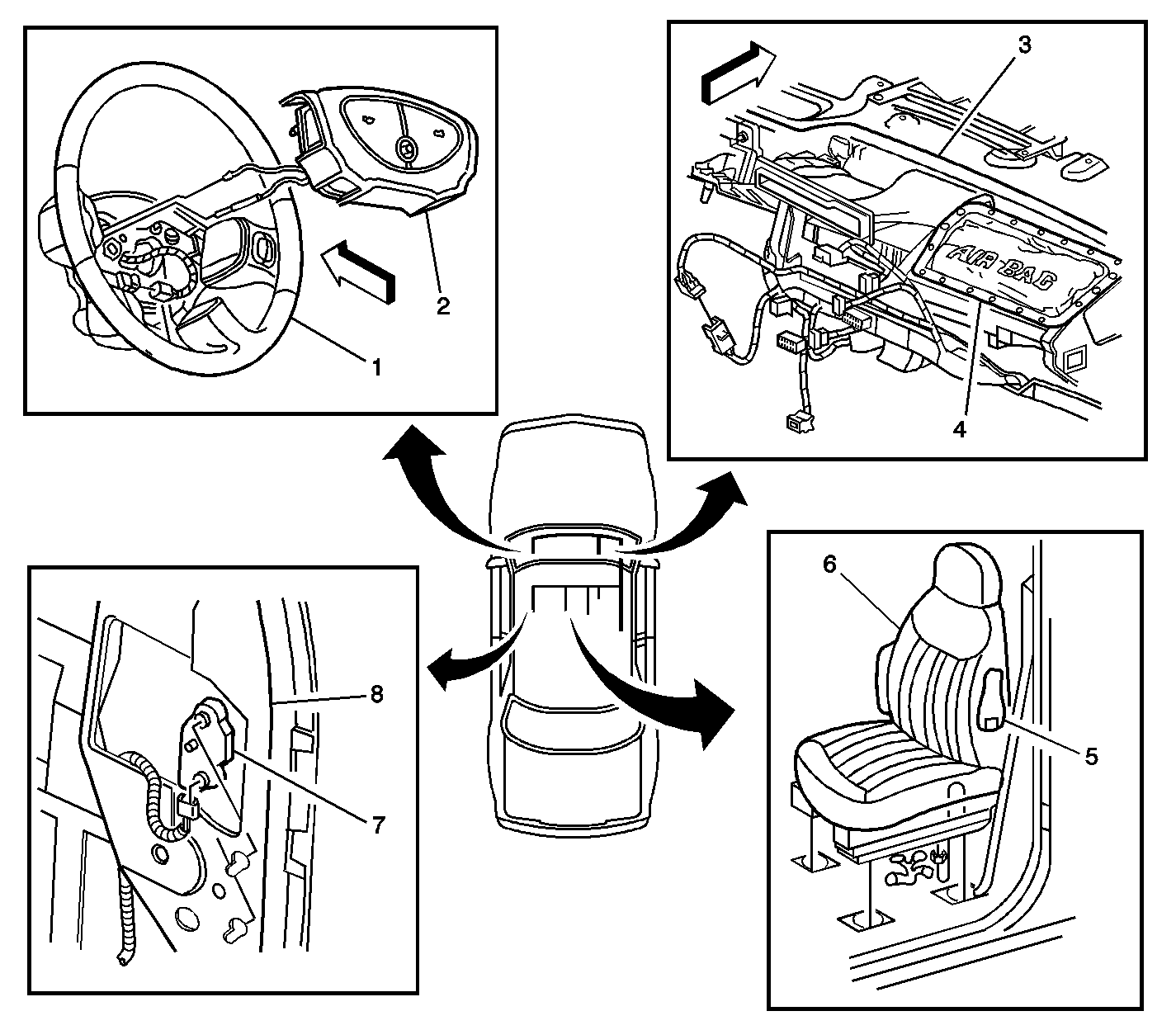 2

1

3

AIR BAG

4

6

5

8

7