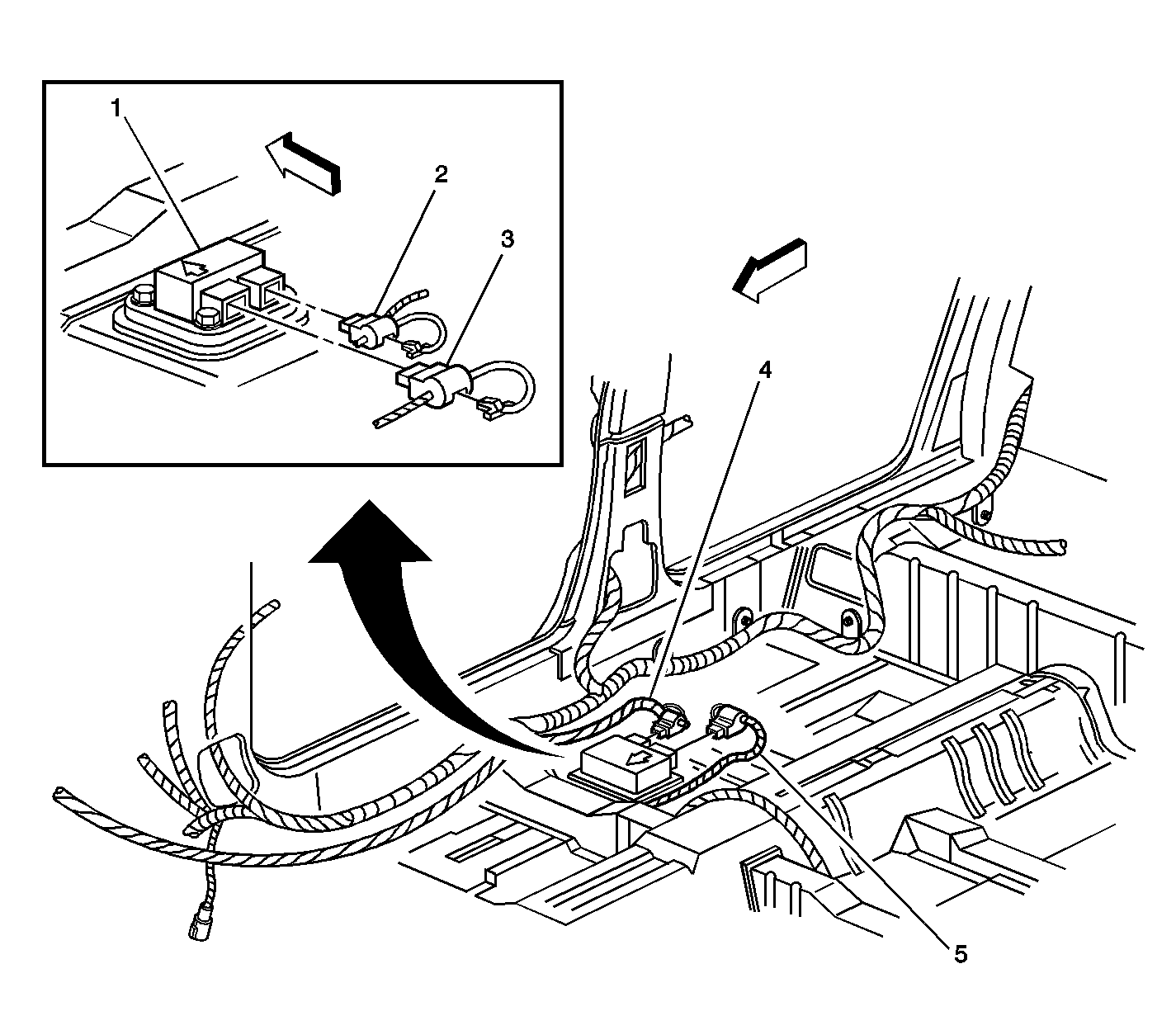 1
2
3
4
5