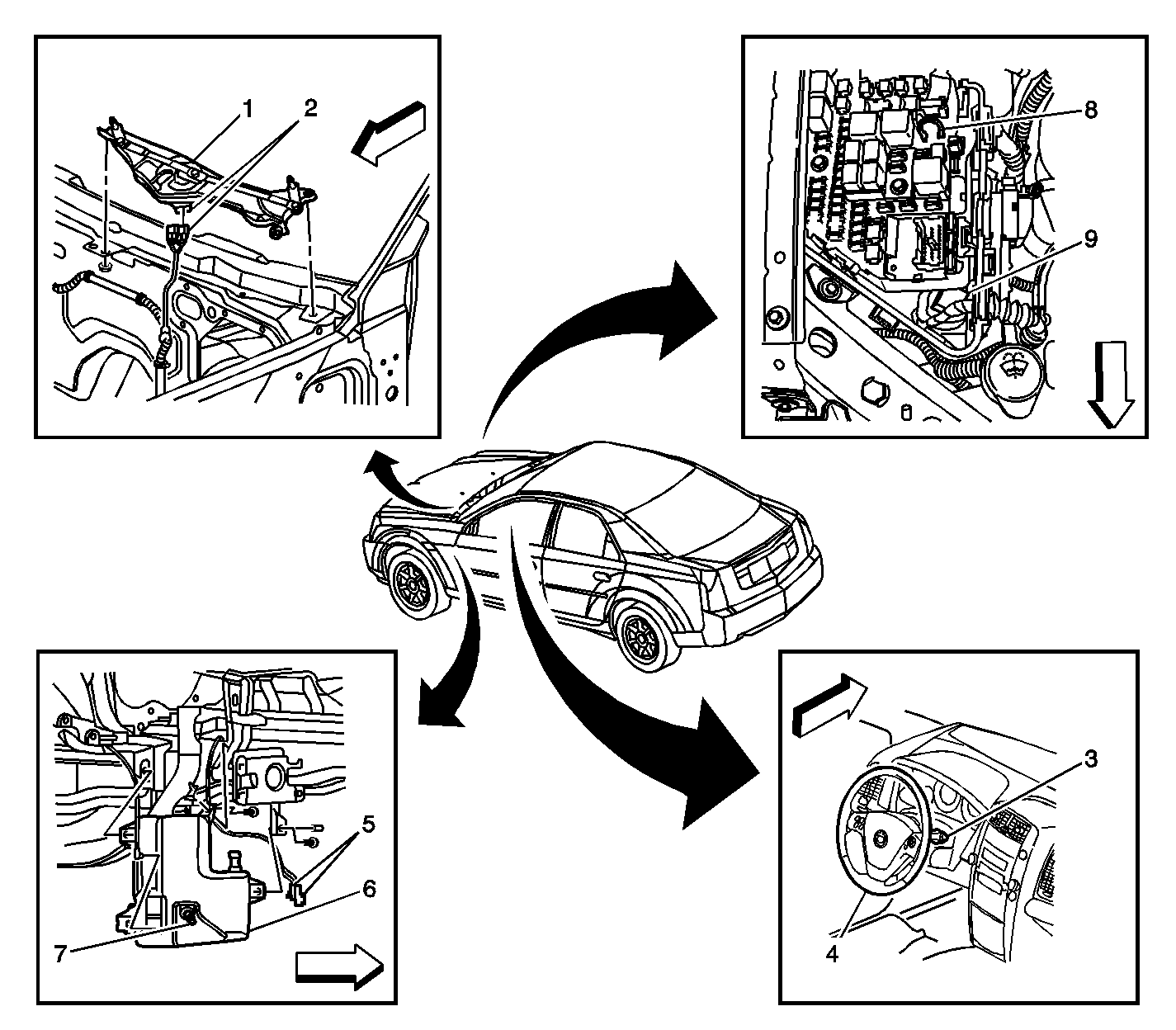 1
2
8
9
5
6
7
3
4