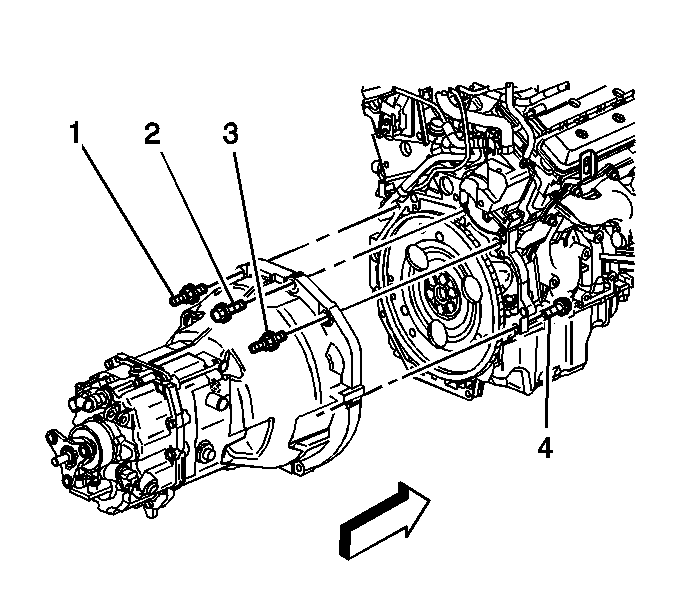 1
2
3
4