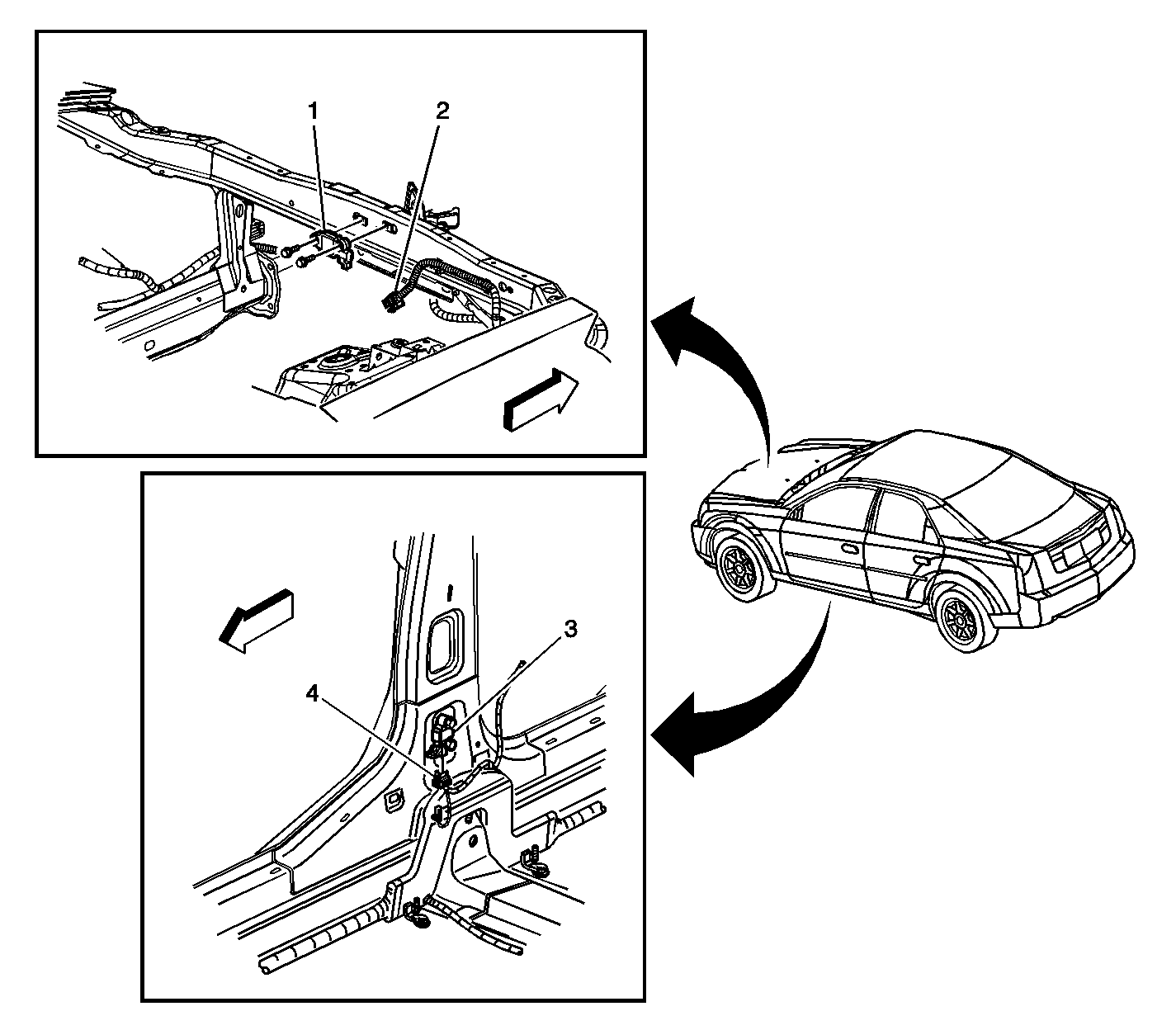 1
2
3
4