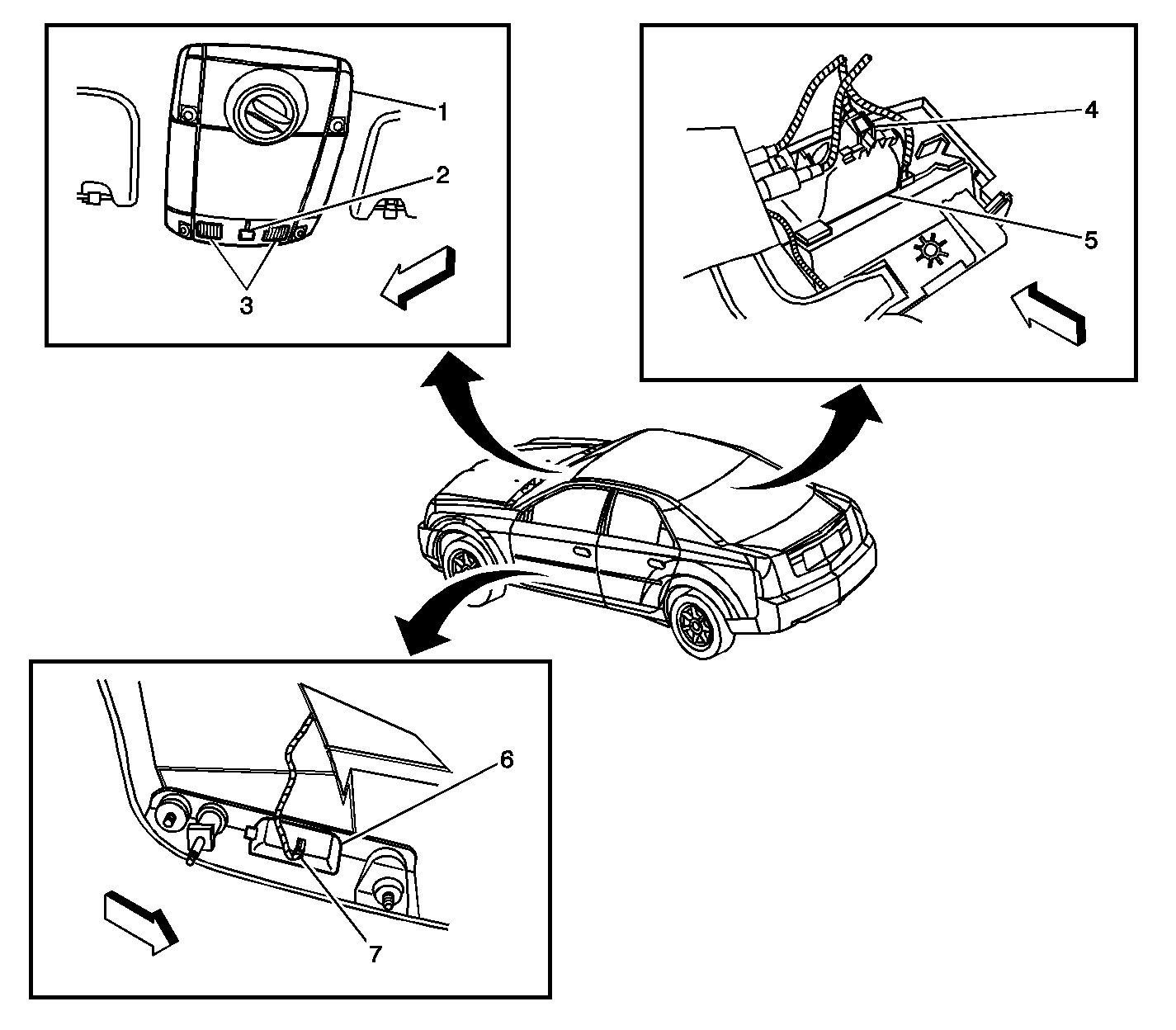 1
2
3
4
5
6
7