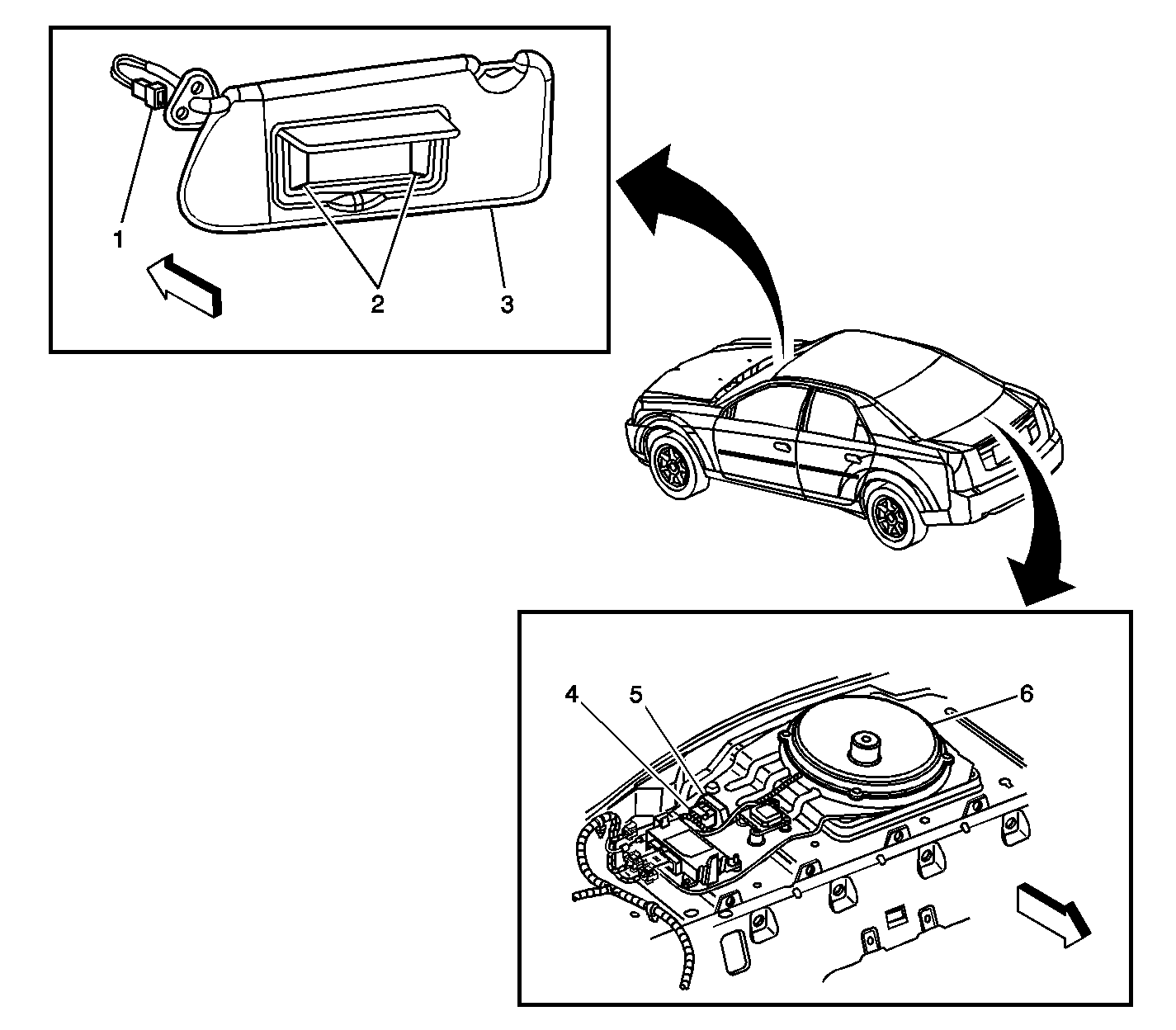 1
2
3
4
5
6