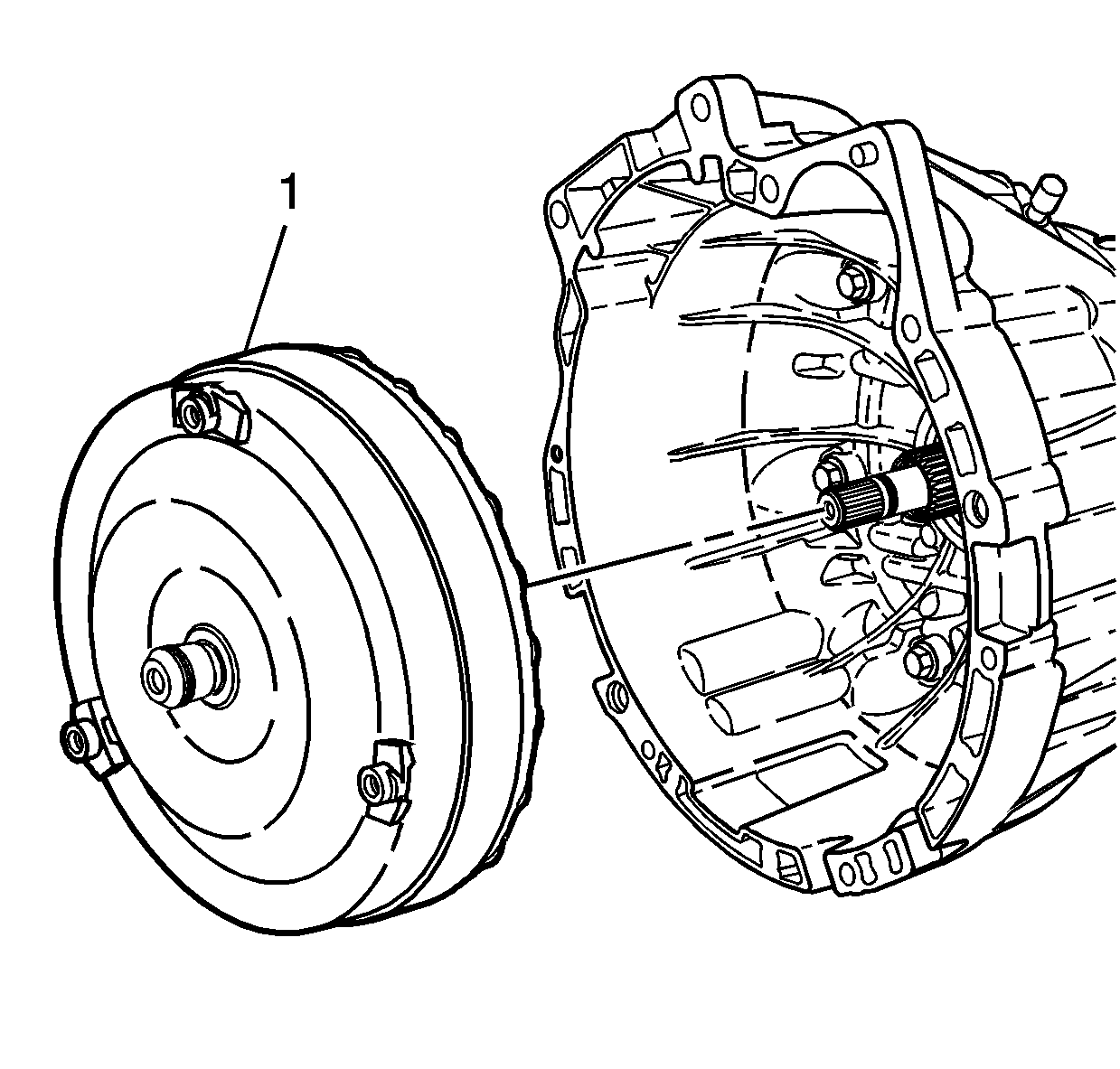 1