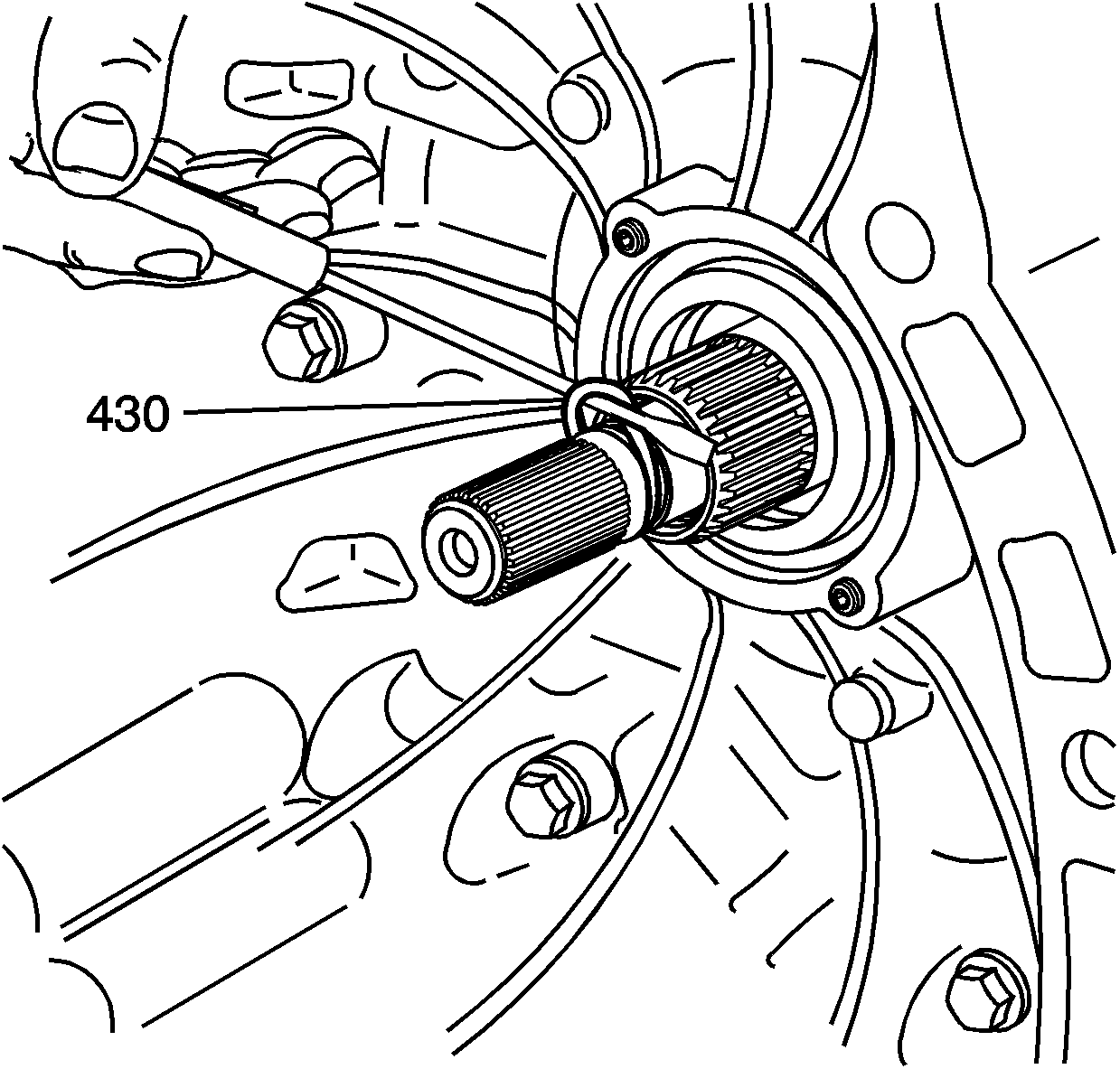 430