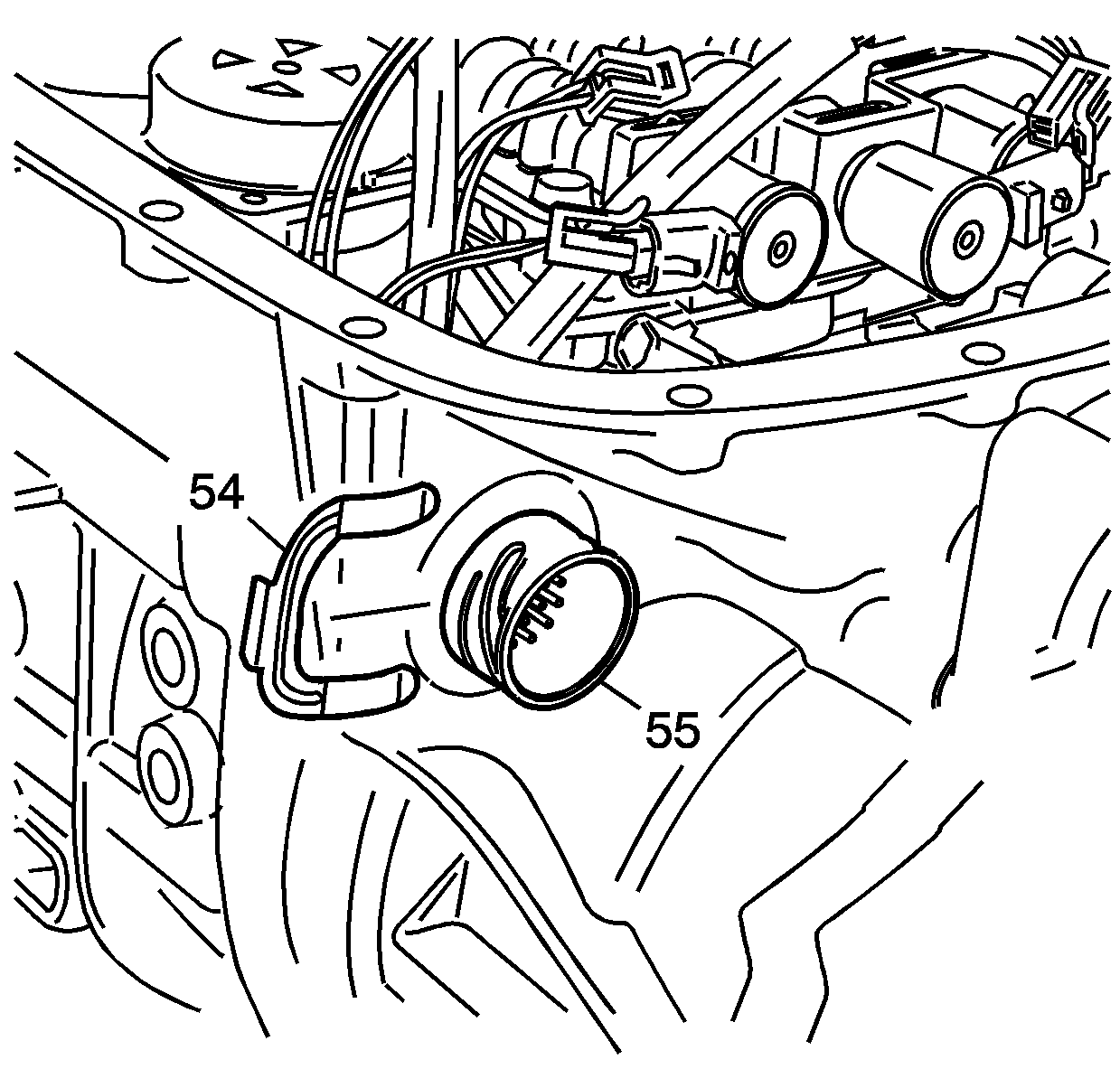 54
55