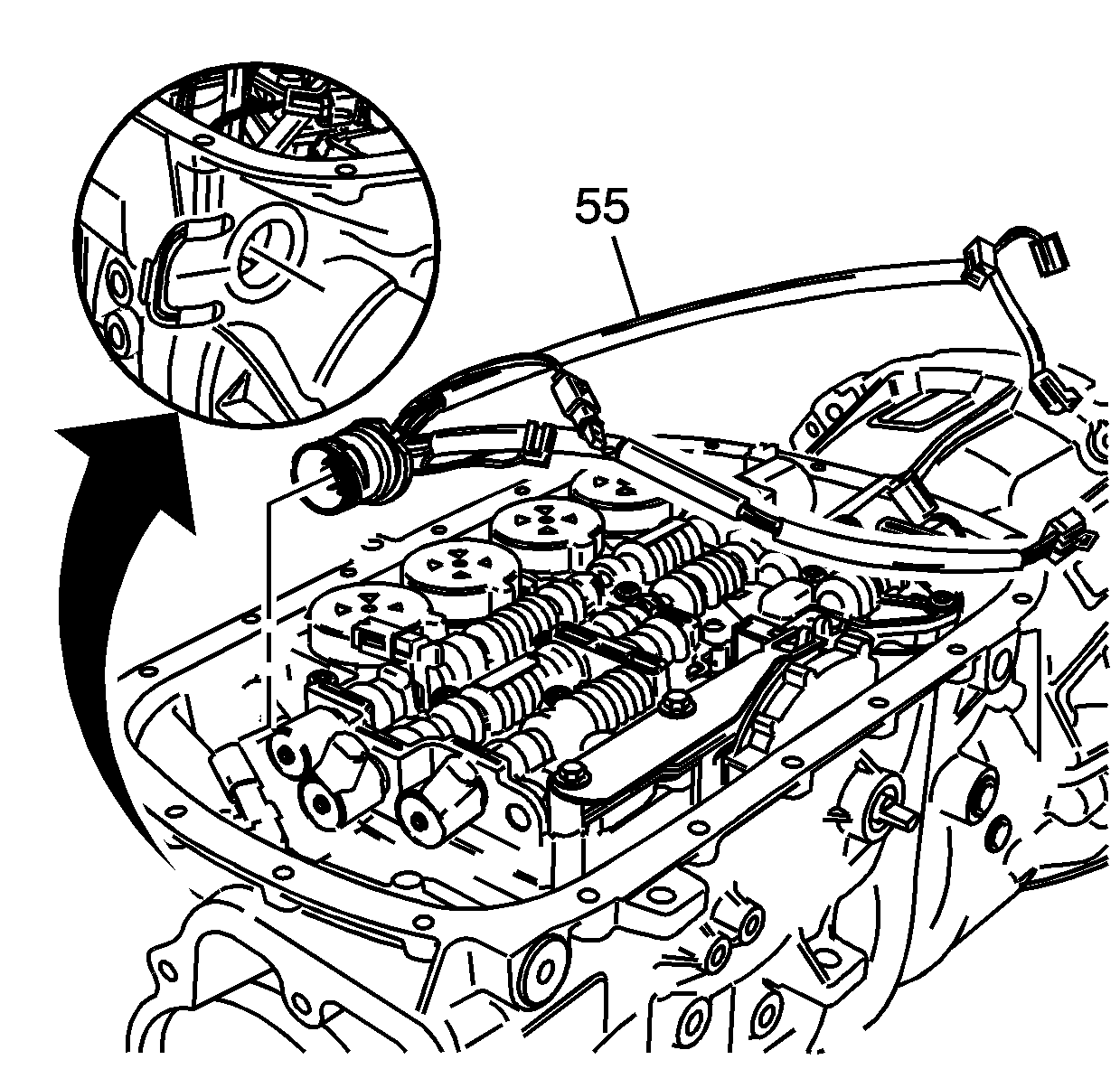 55