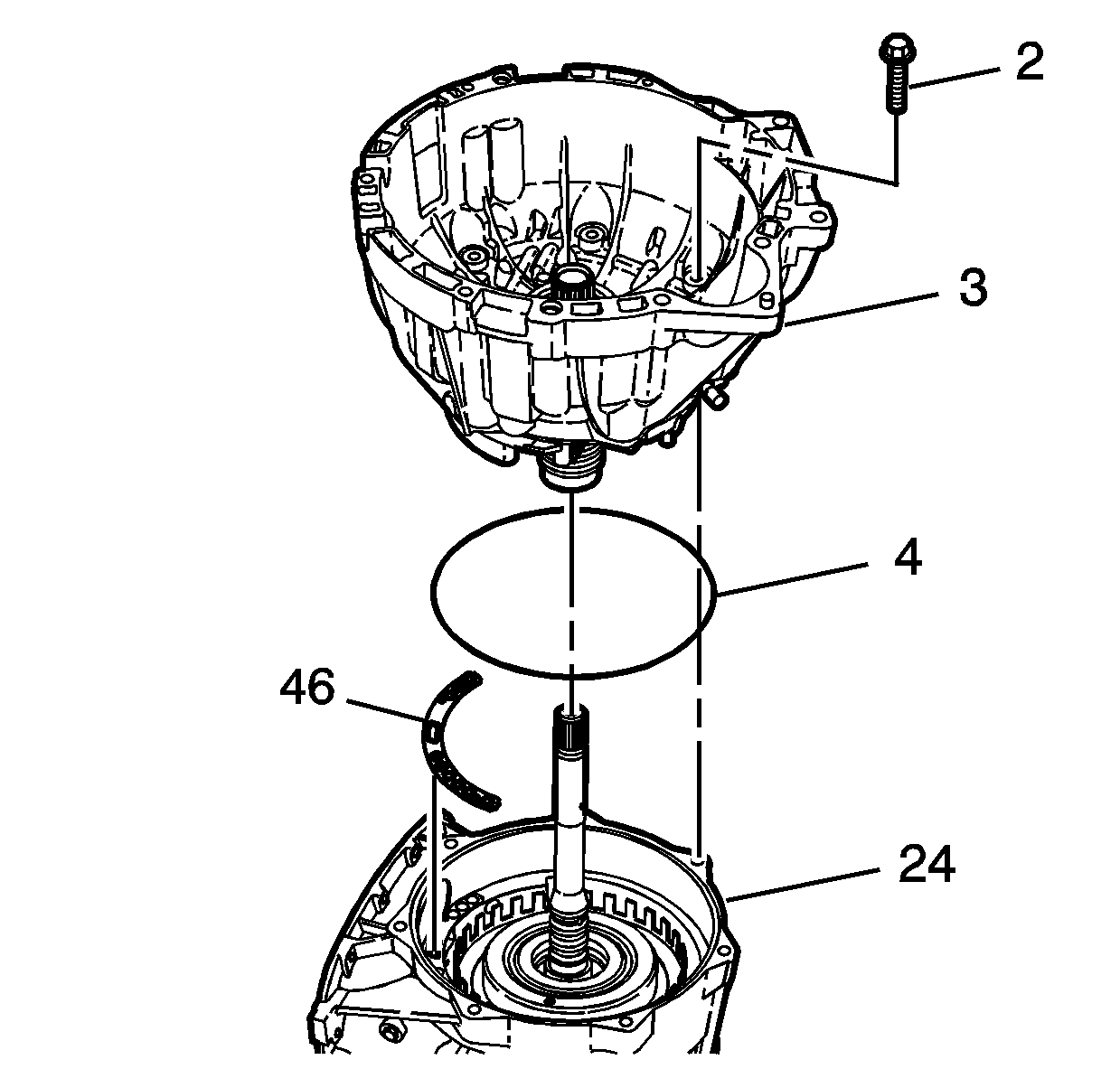 2
3
4
46
24