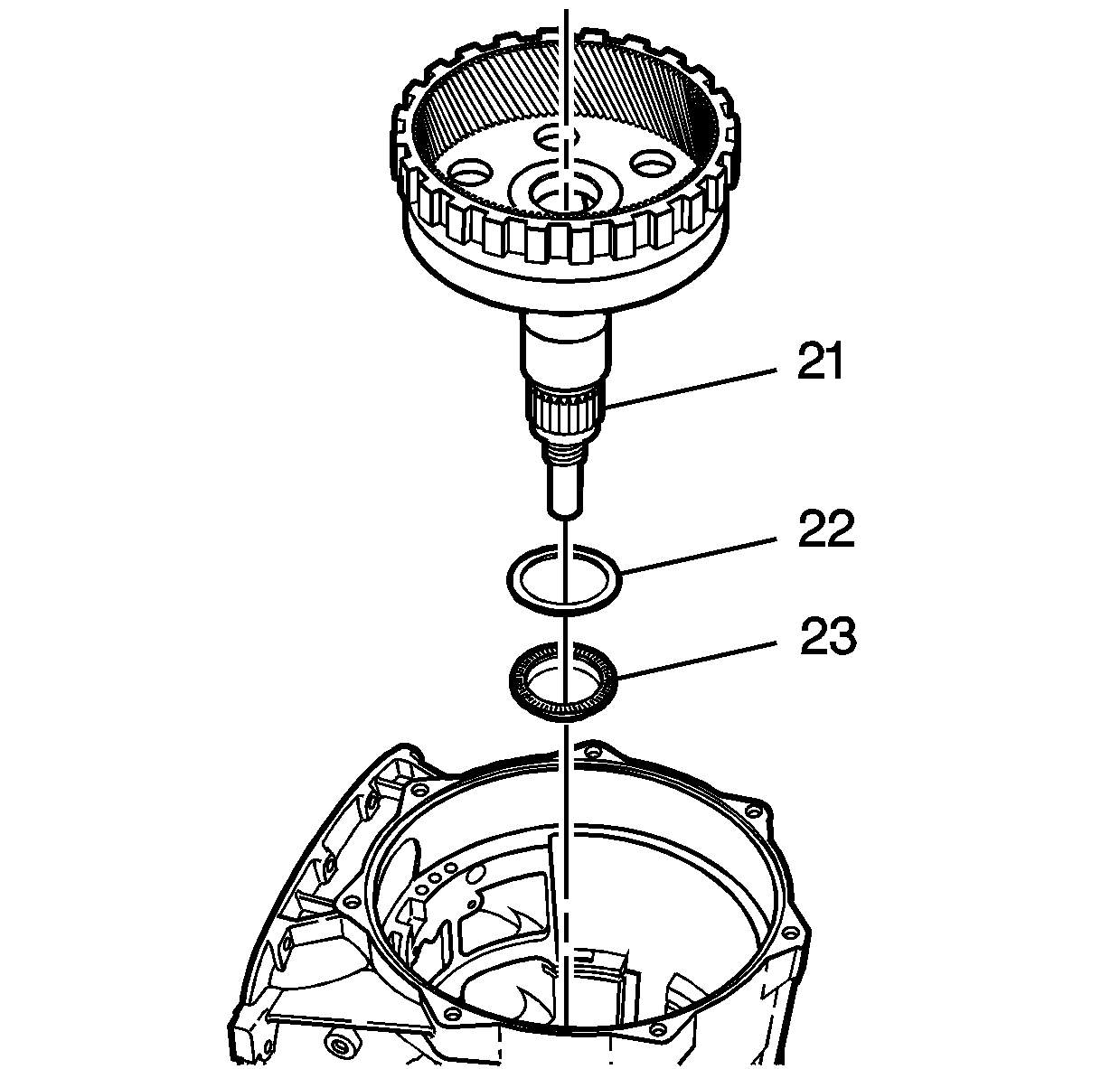 21
22
23