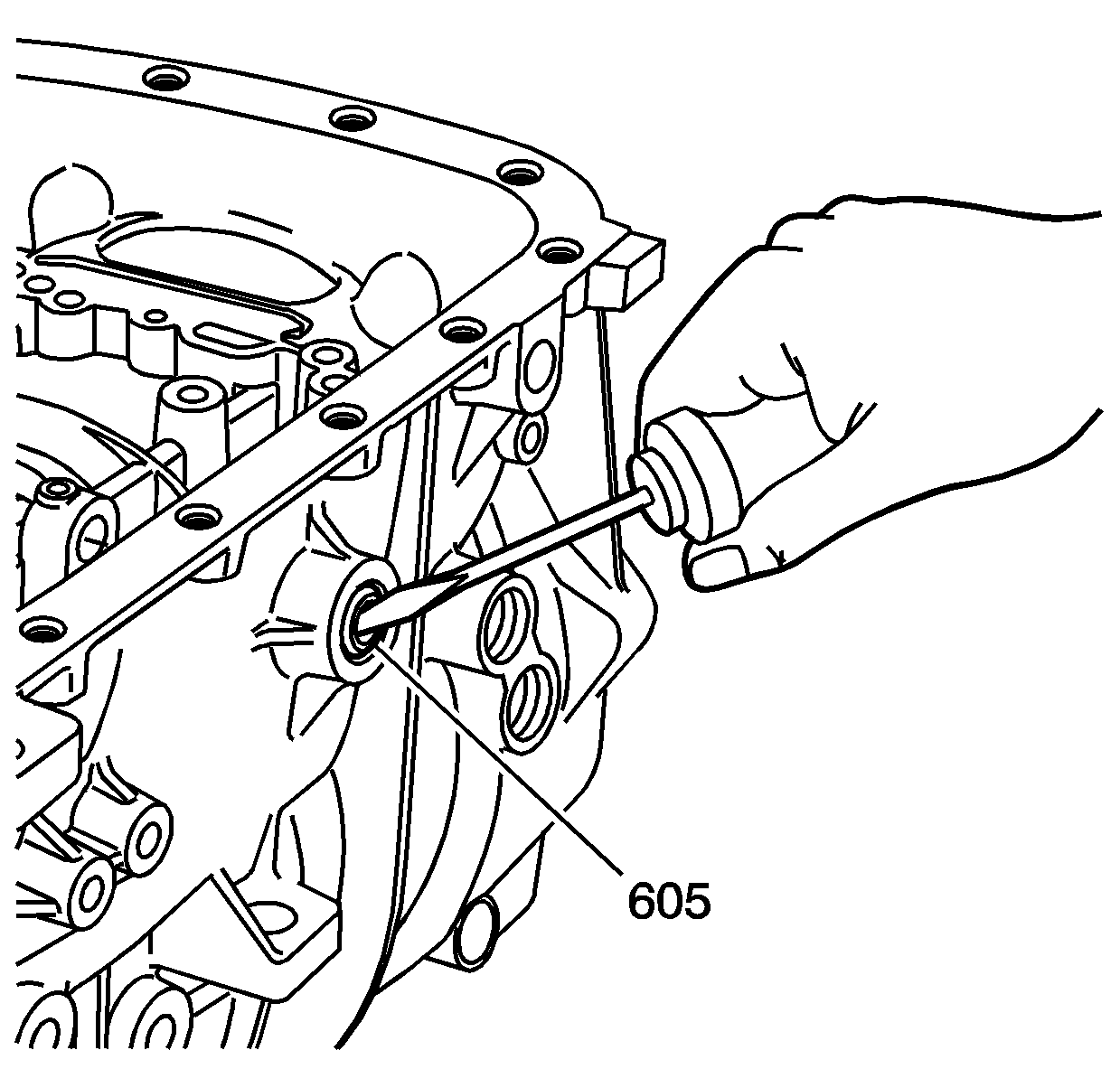 605