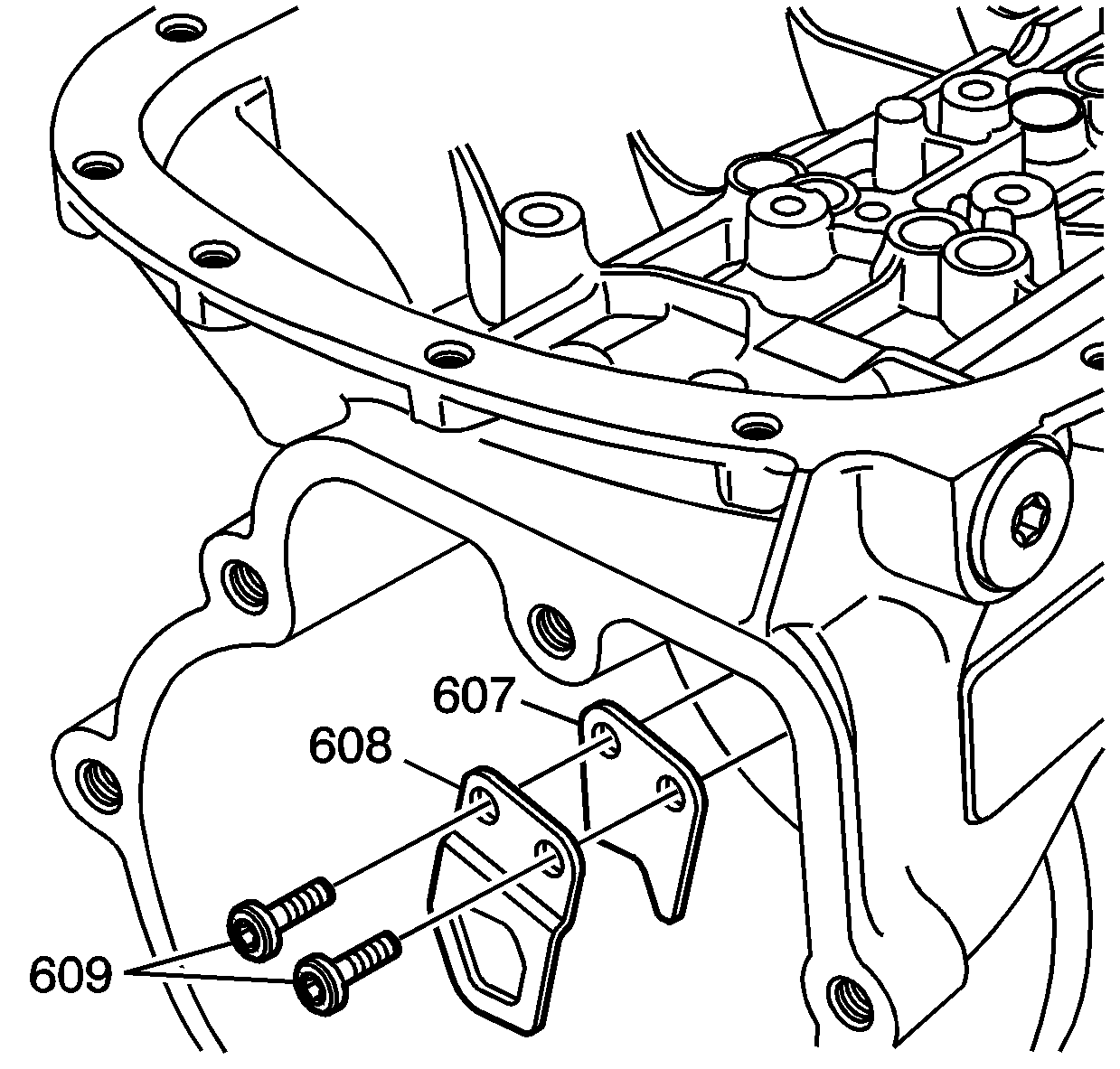 607
608
609