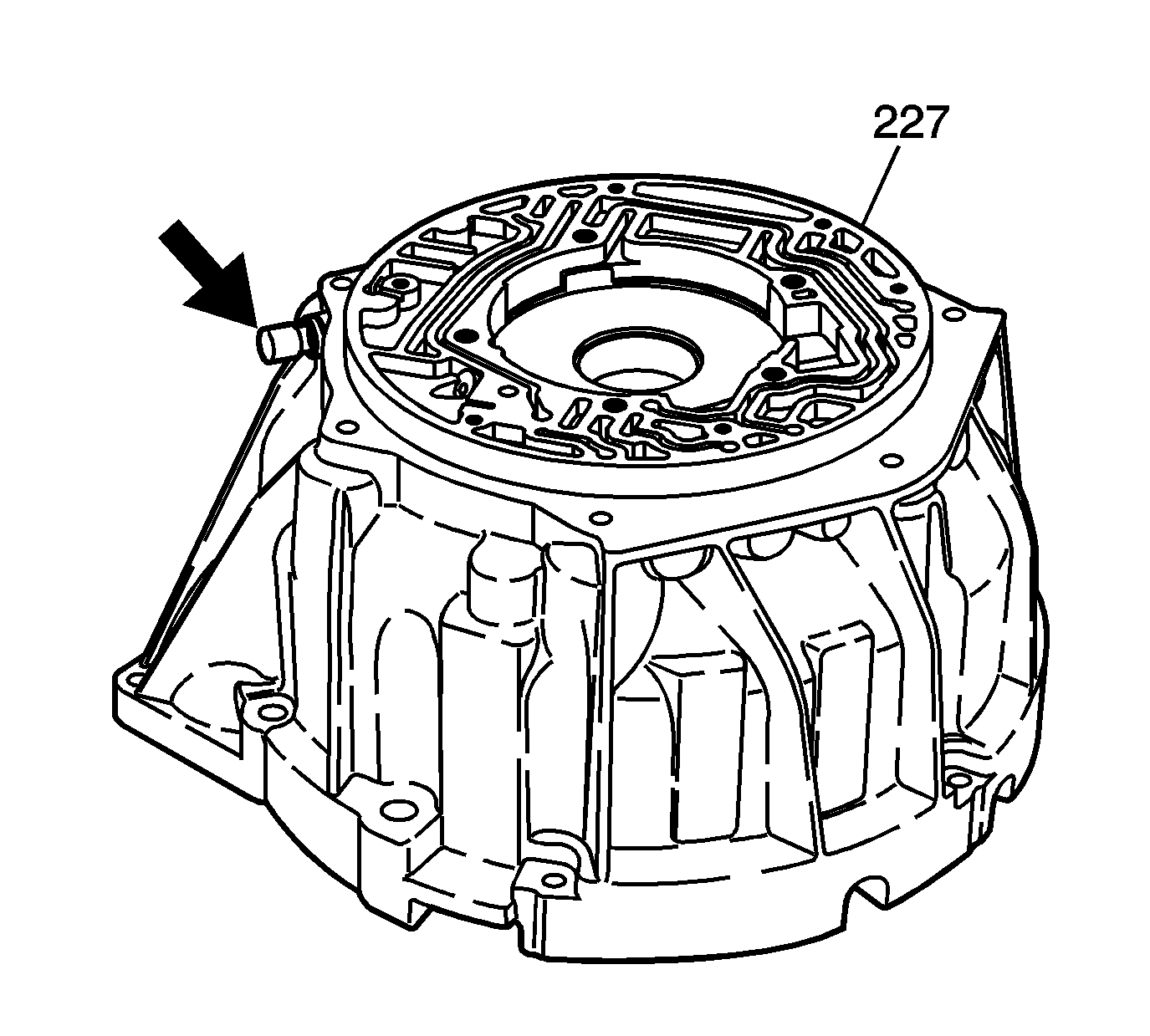 227