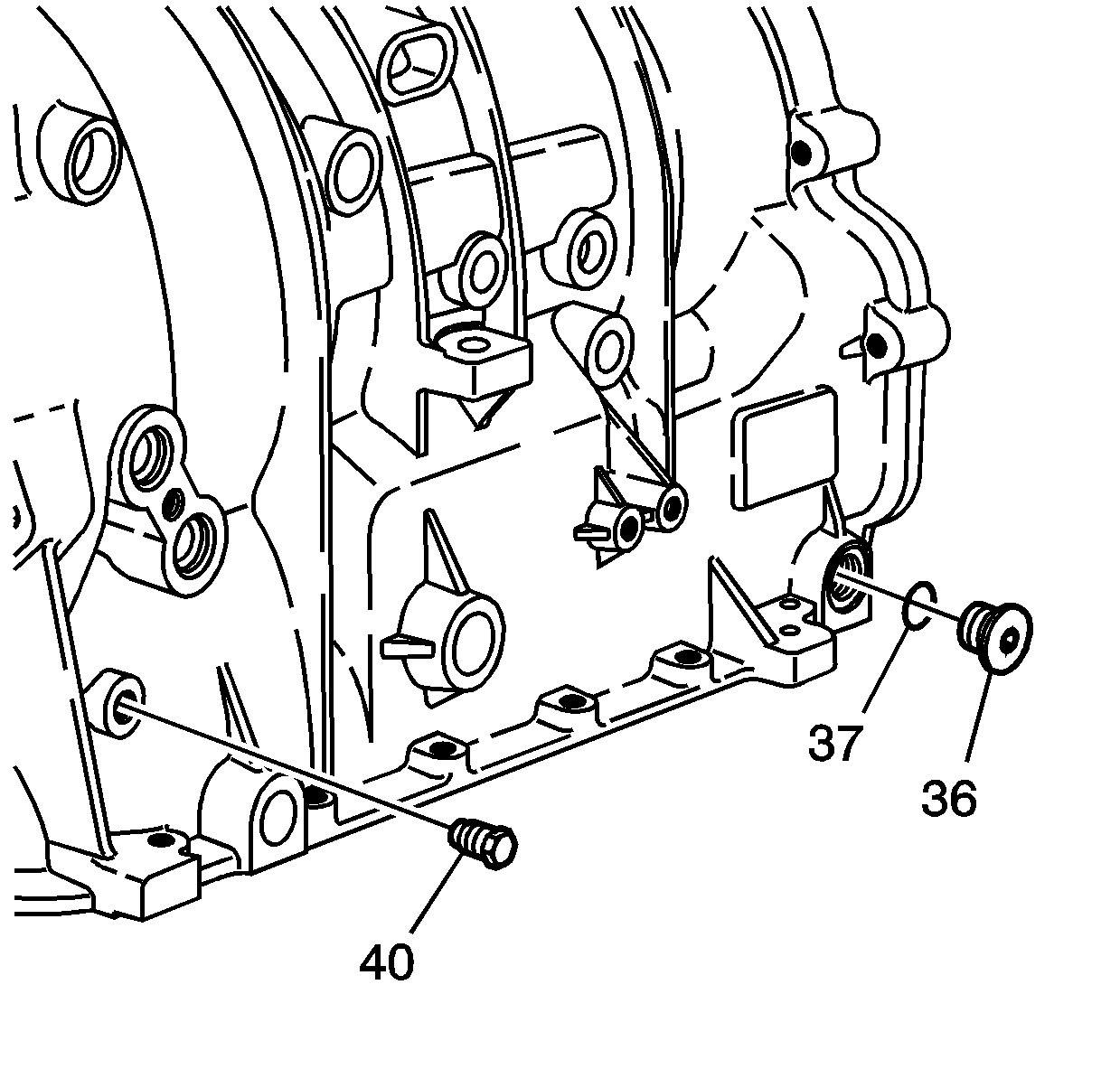 37
36
40