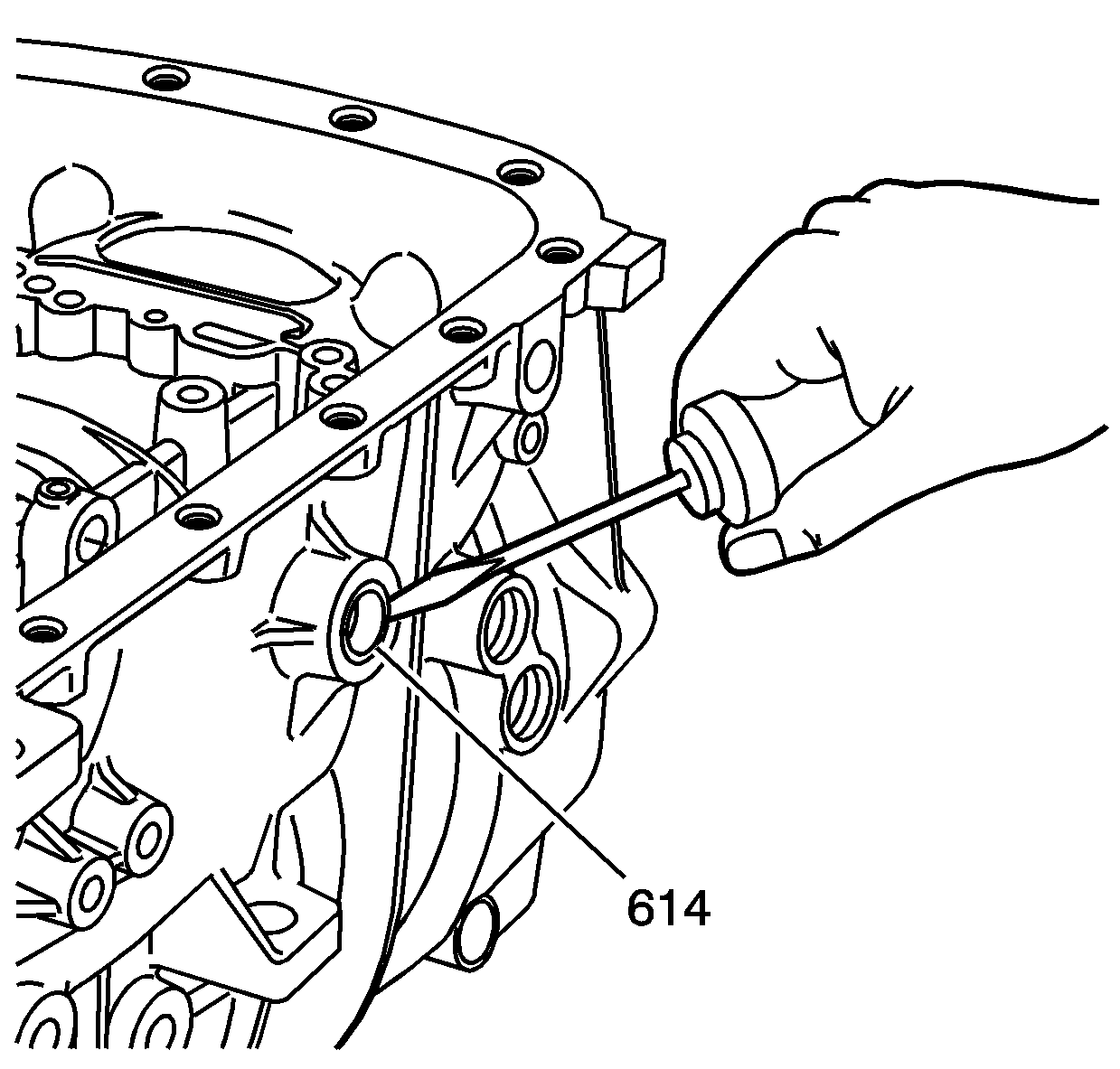 614