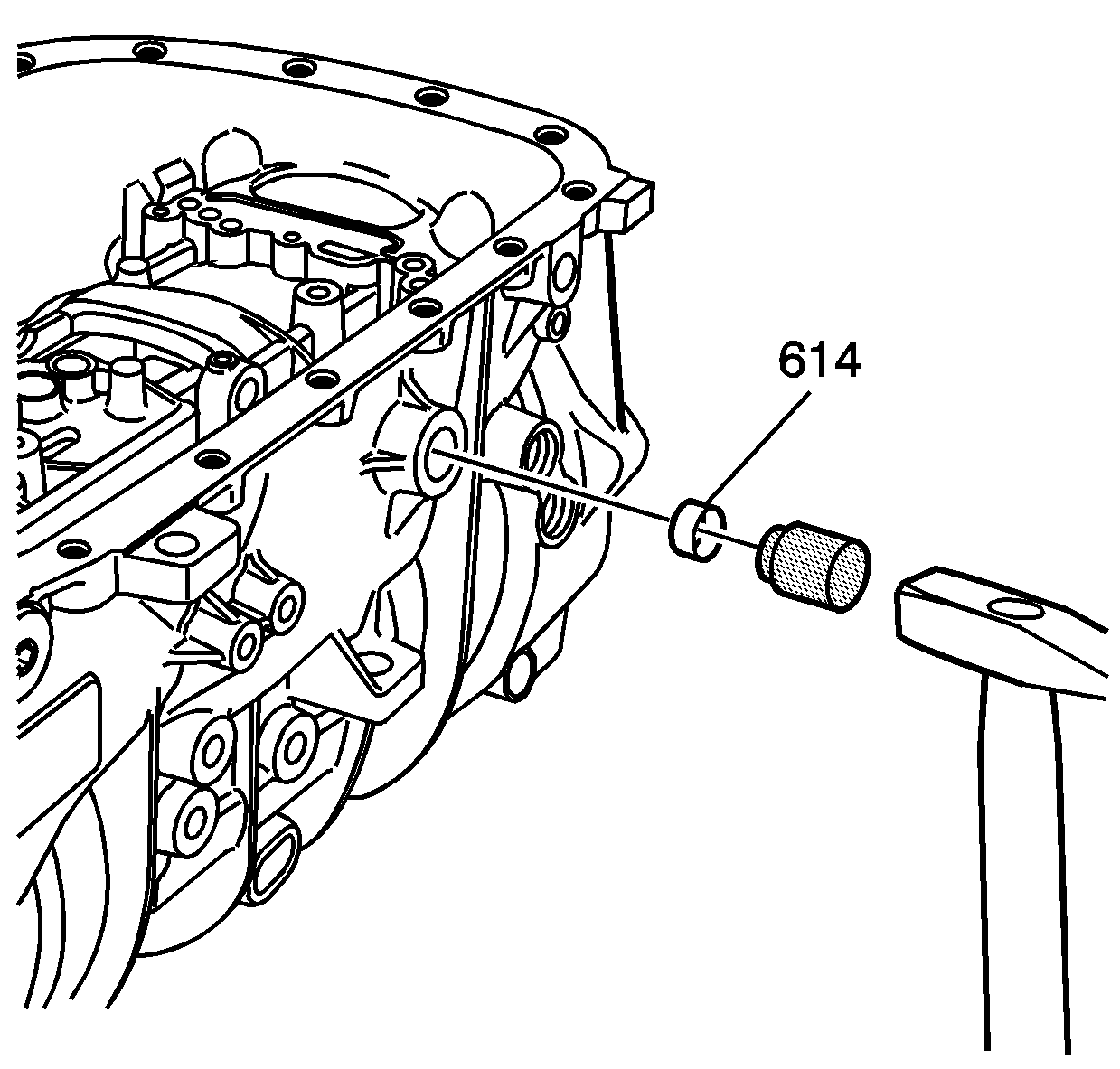 614