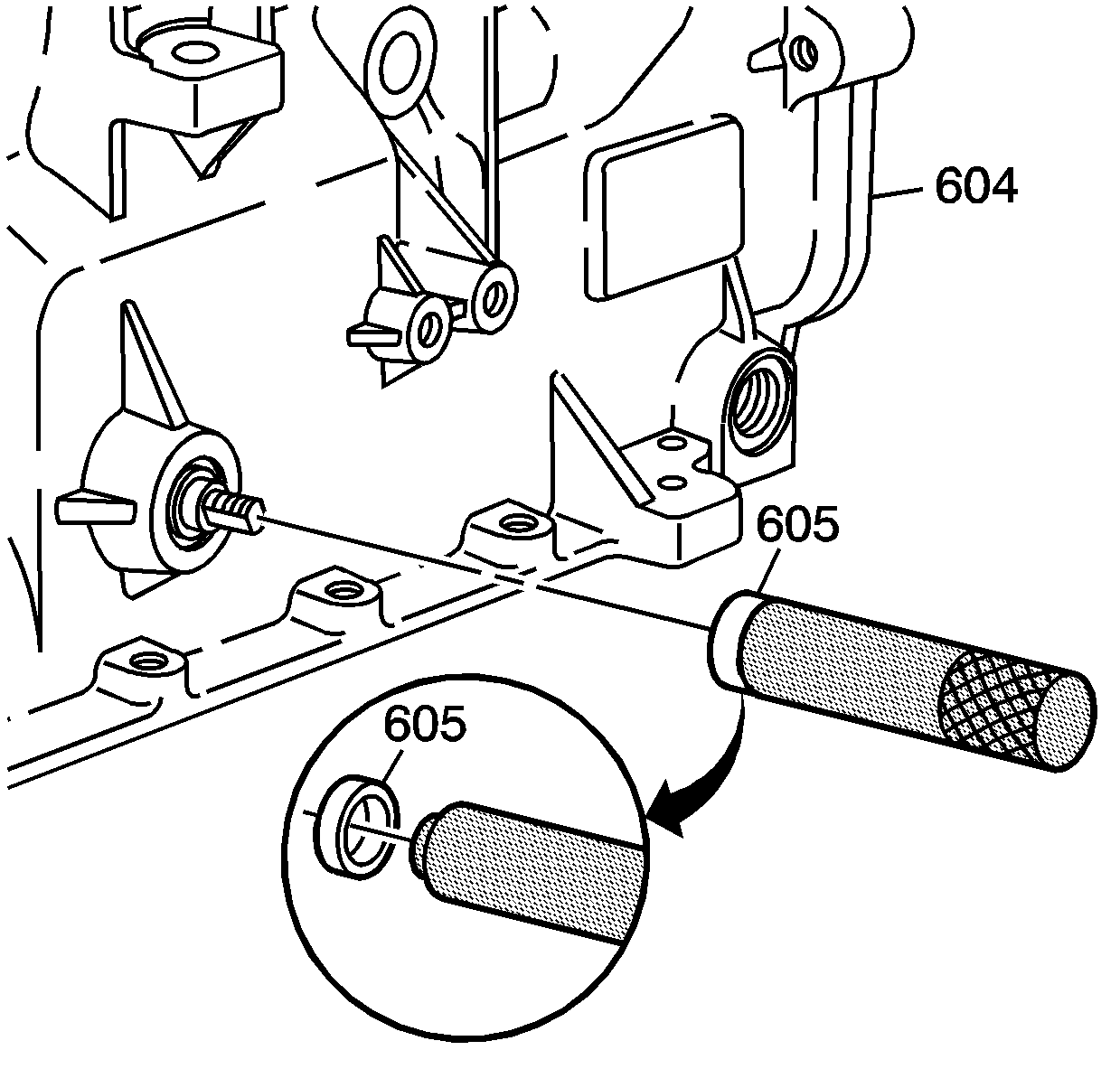 604
605
605