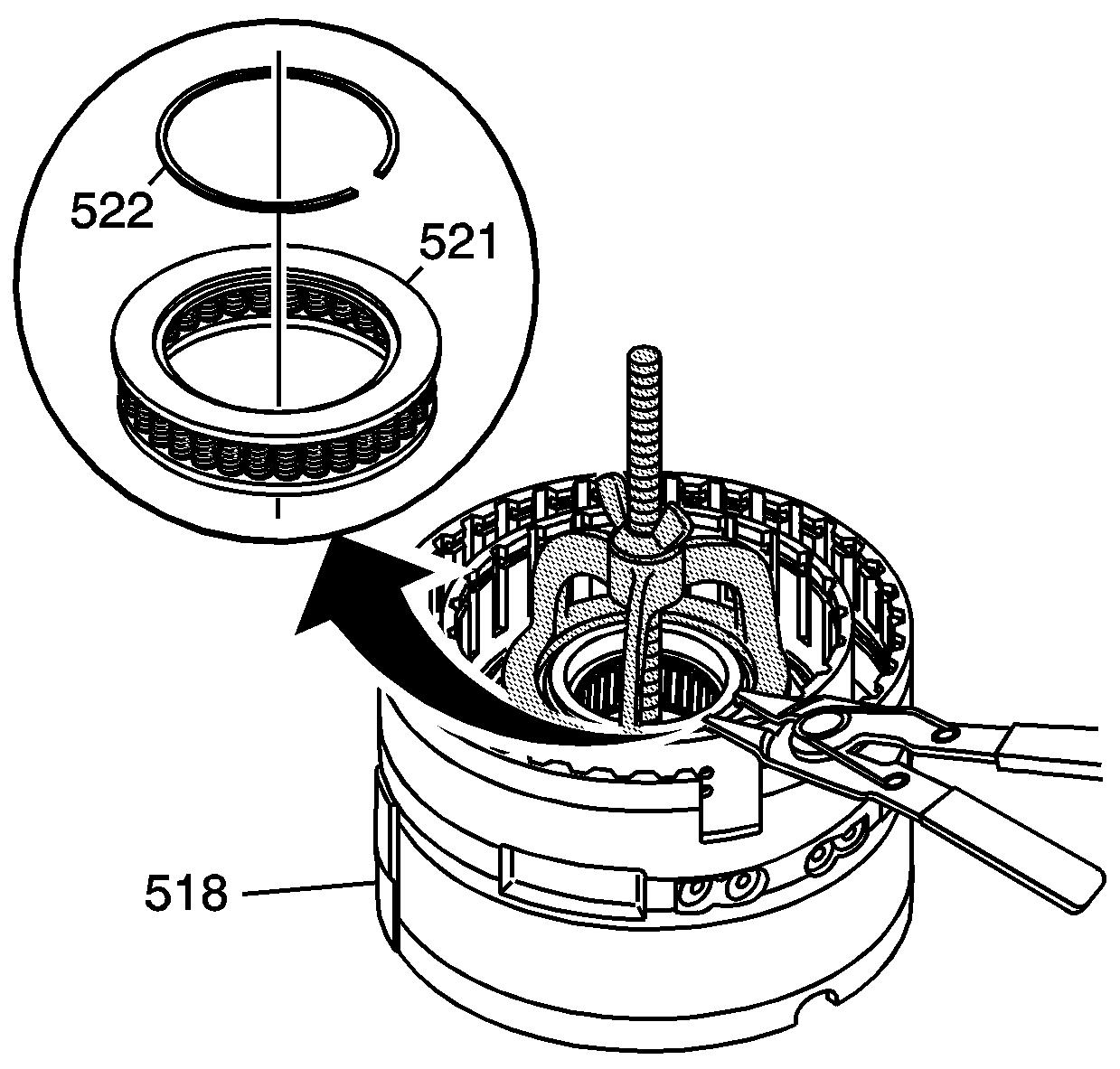 522
521
518