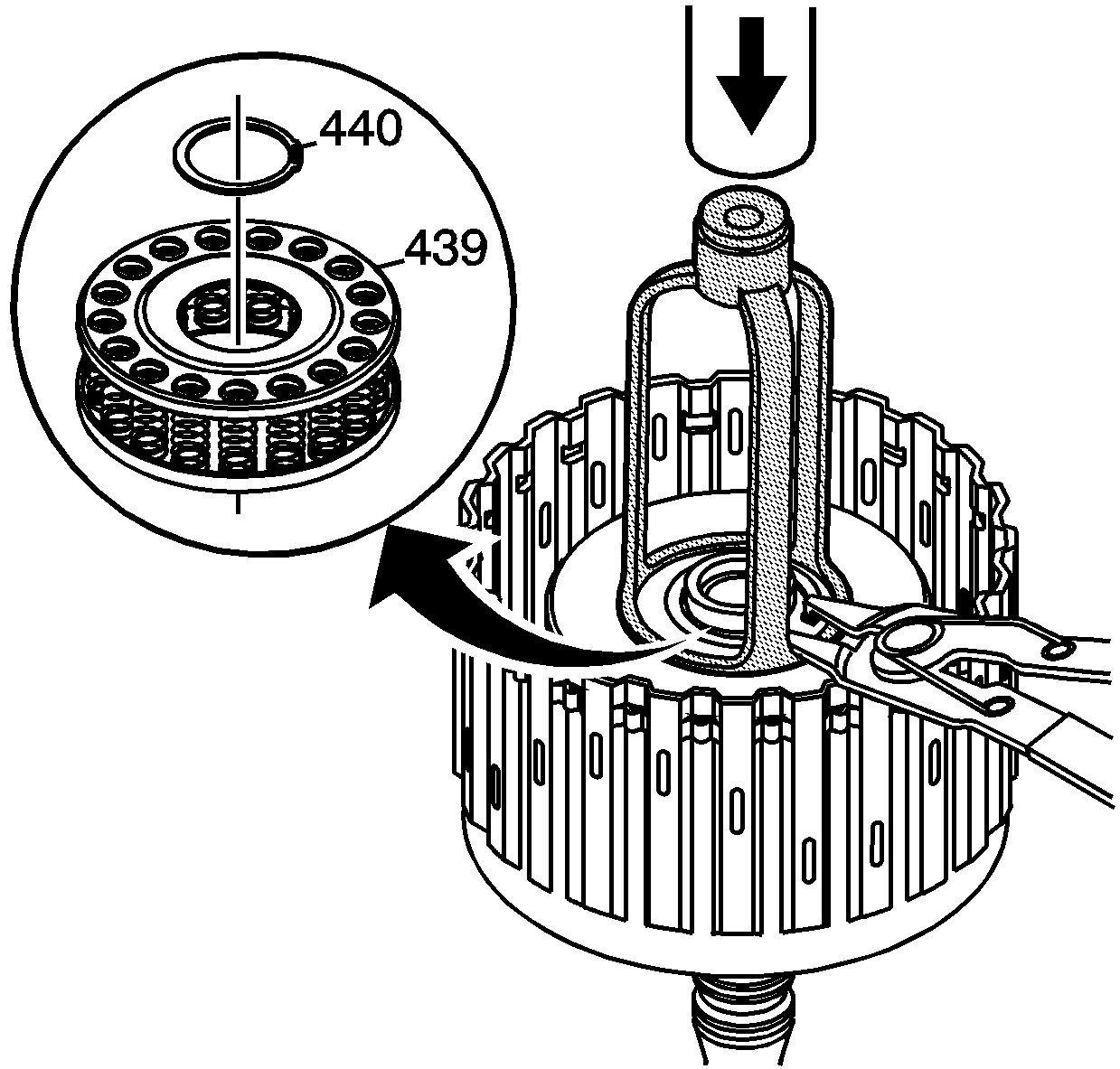 440
439