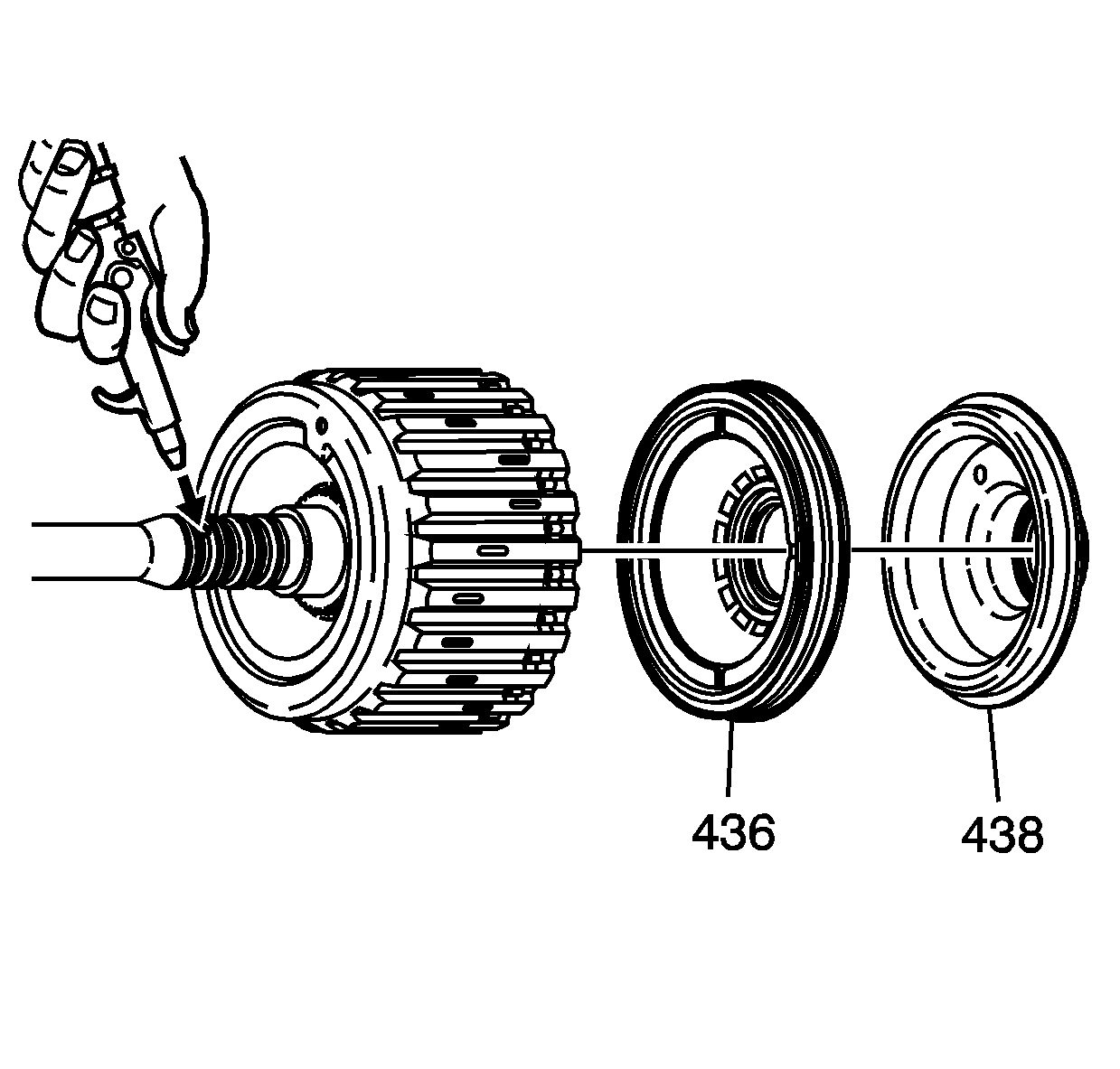 436

438