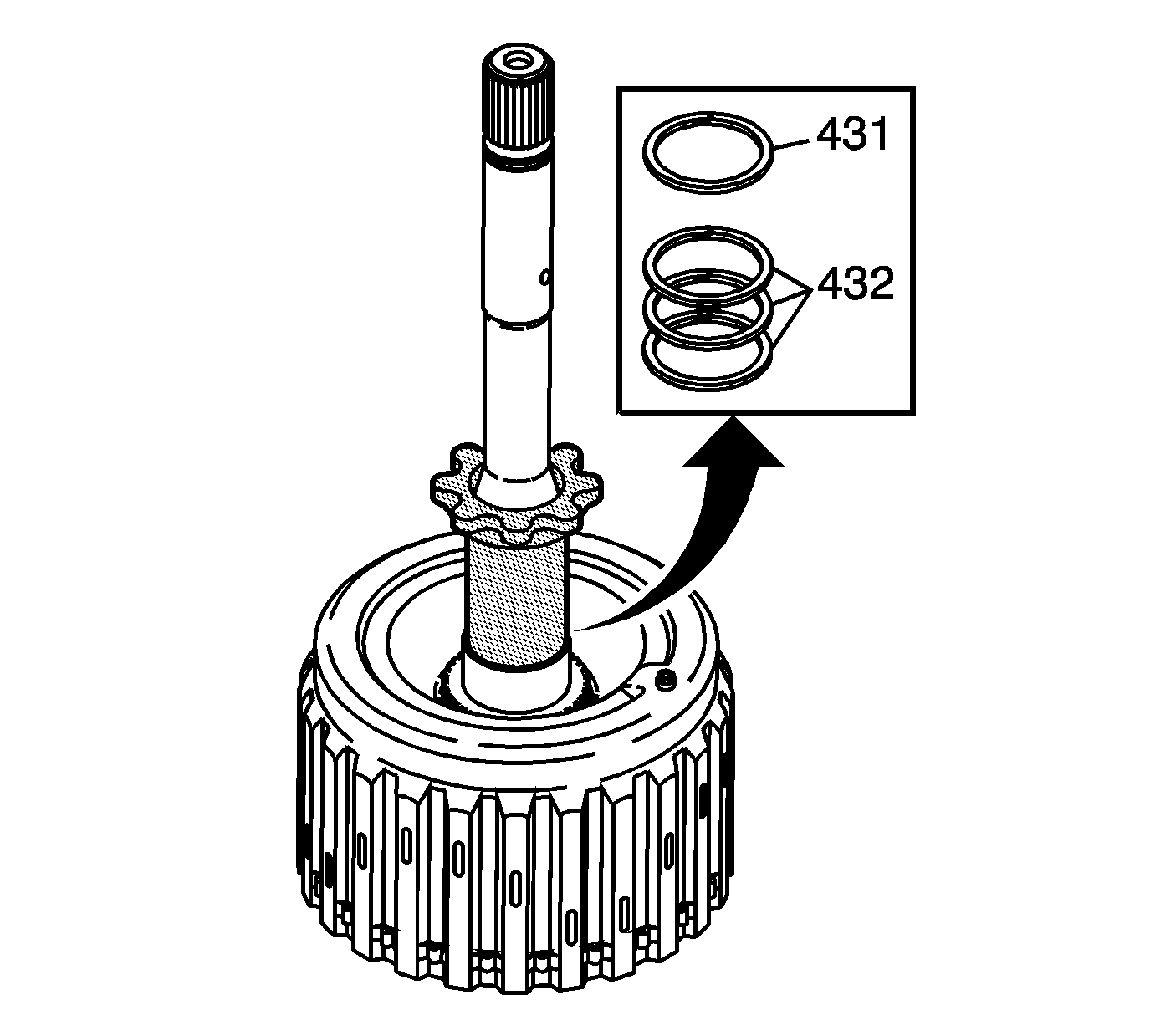 431

432