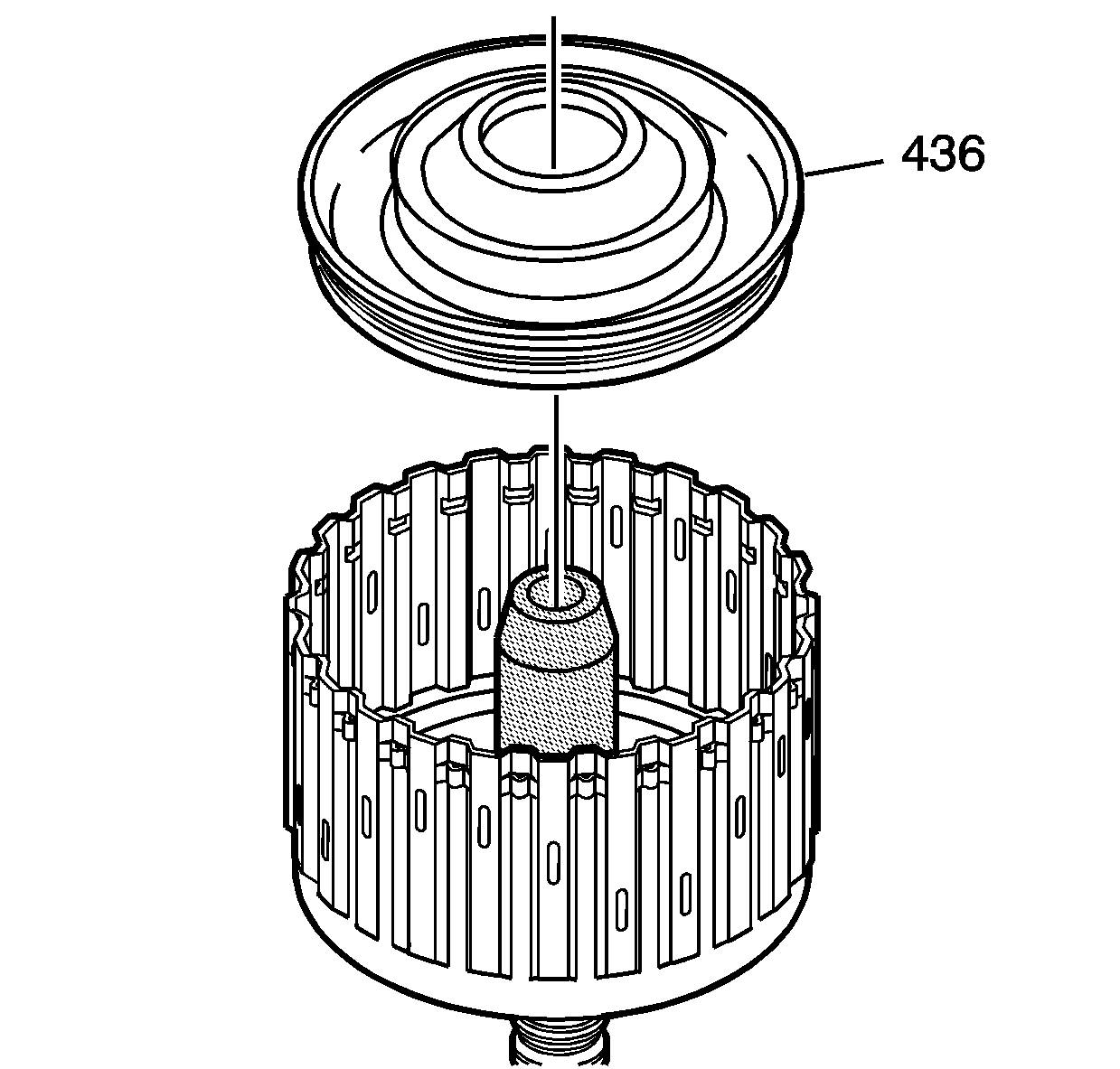 436