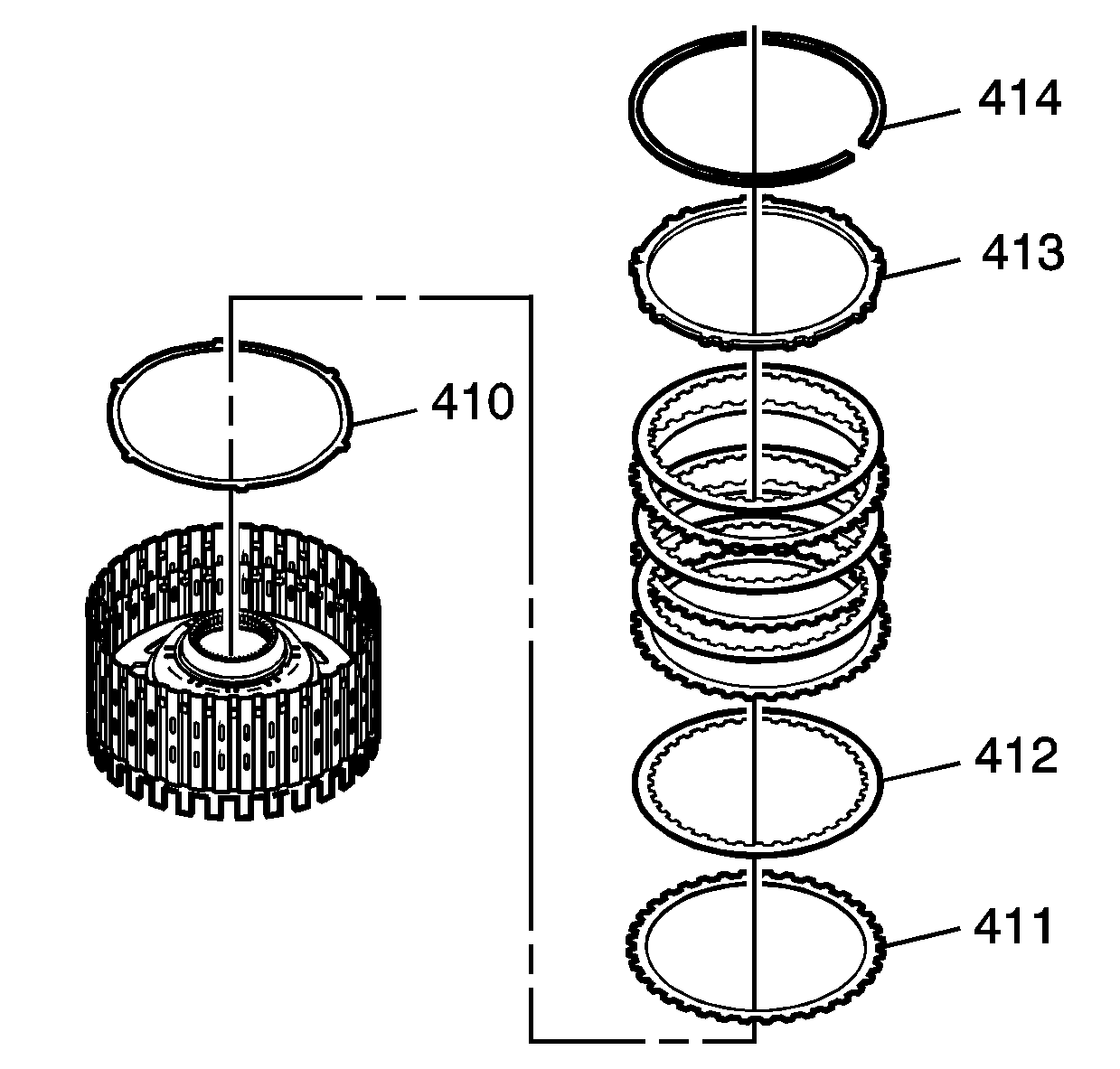 414

413

410

412

411