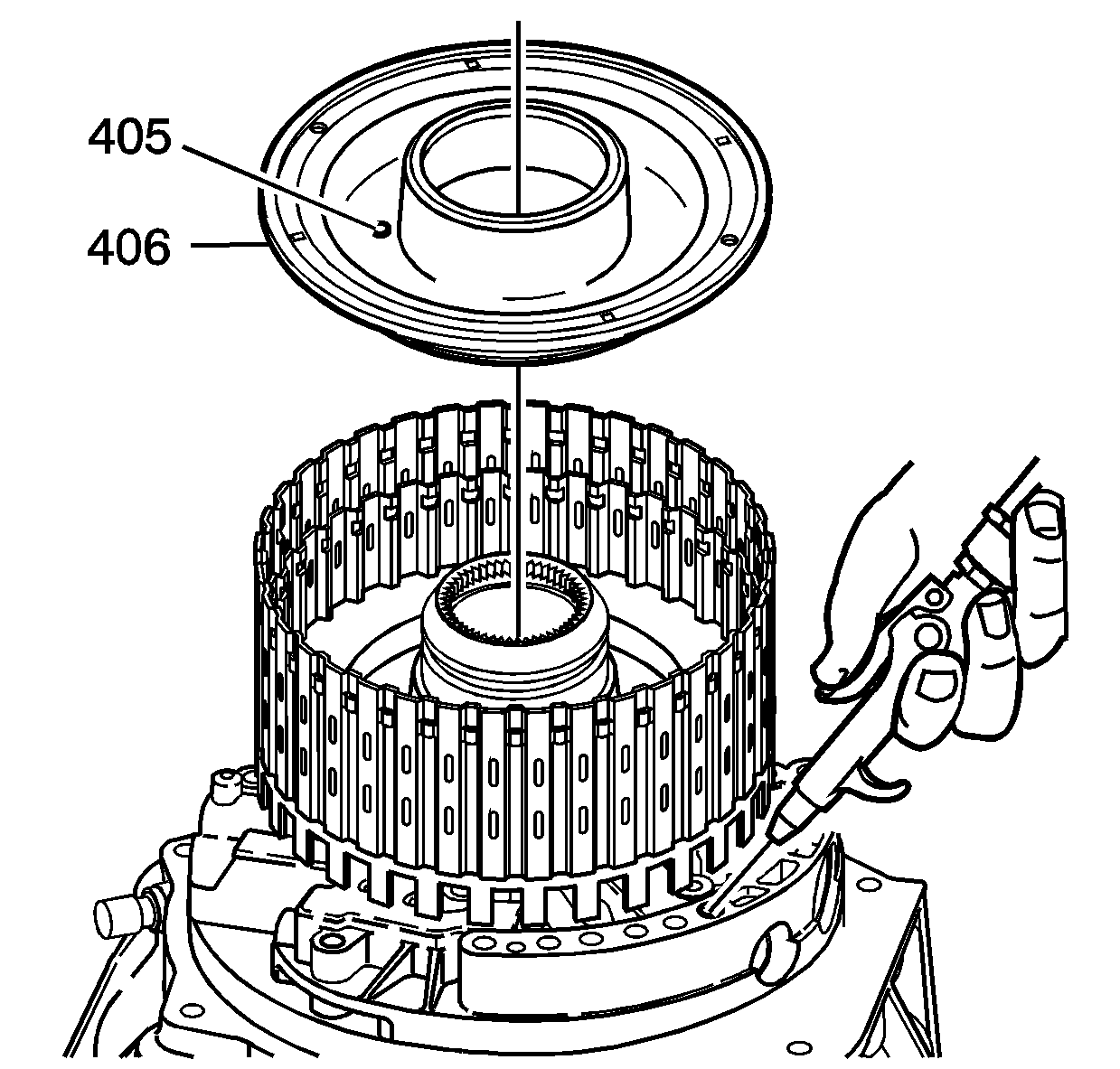 405
406