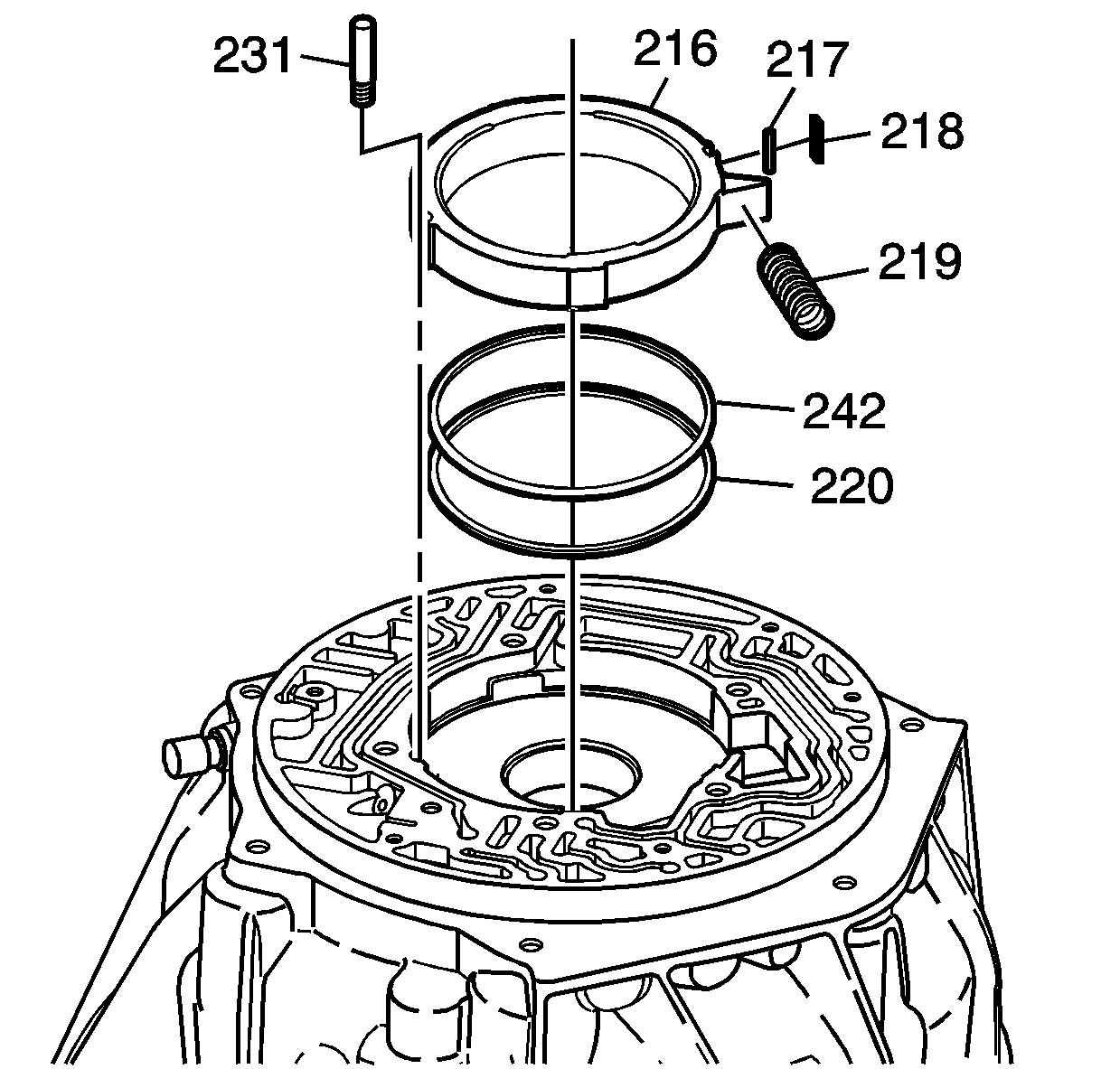 231
216
217
218
219
242
220