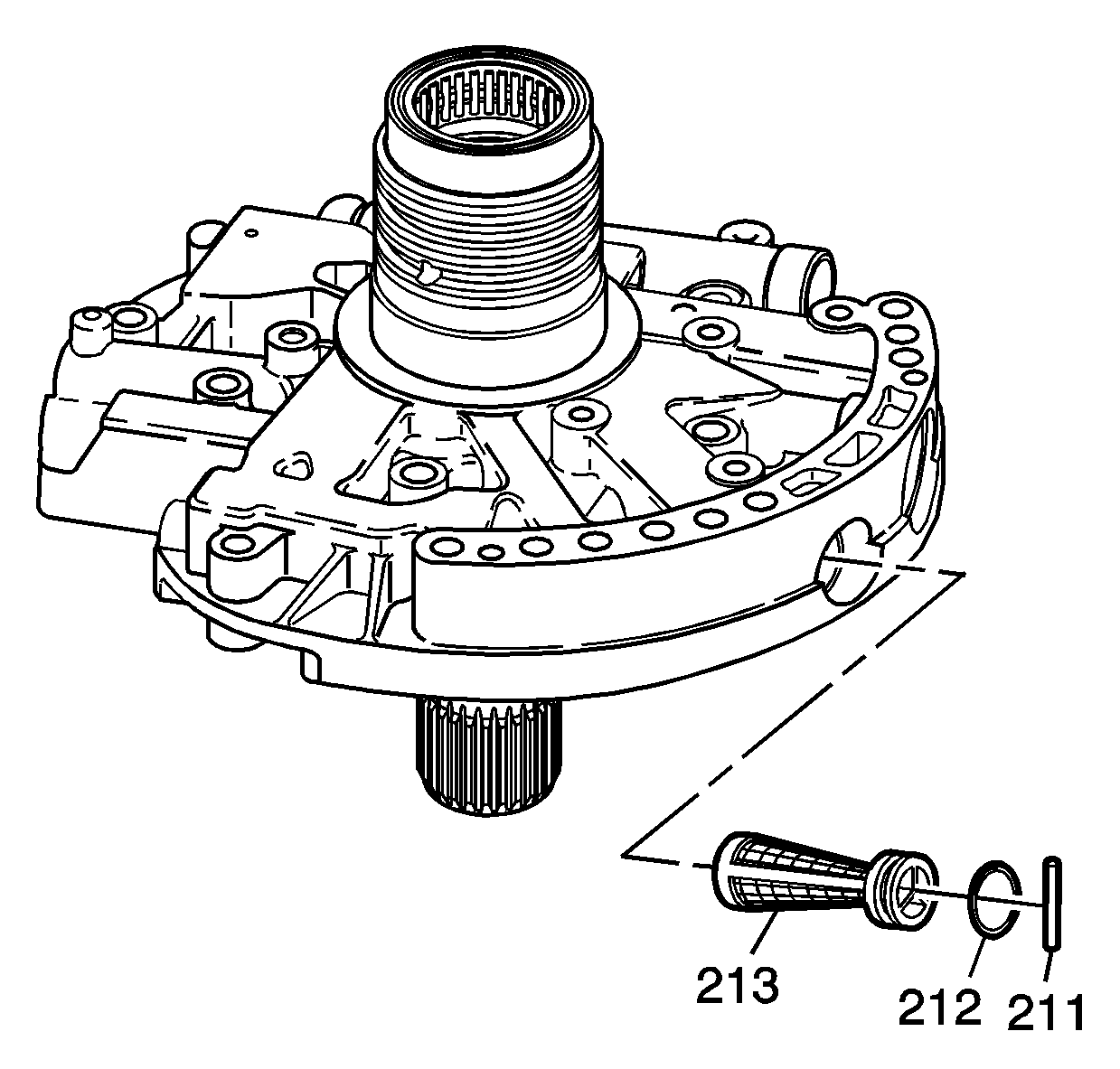 213
212
211